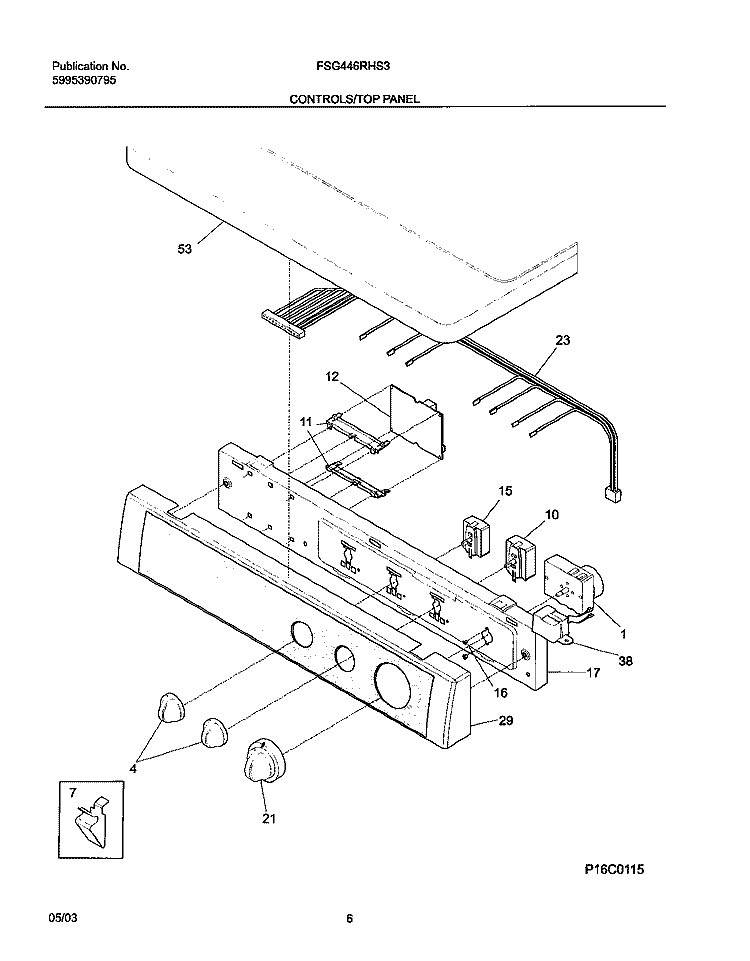 Publication No.
5995390795

FSG446RHS3

CONTROLS/TOP PANEL

53

23

12

11

15

10

1

38

17

16

29

4

21

7

P16C0115

05/03

6