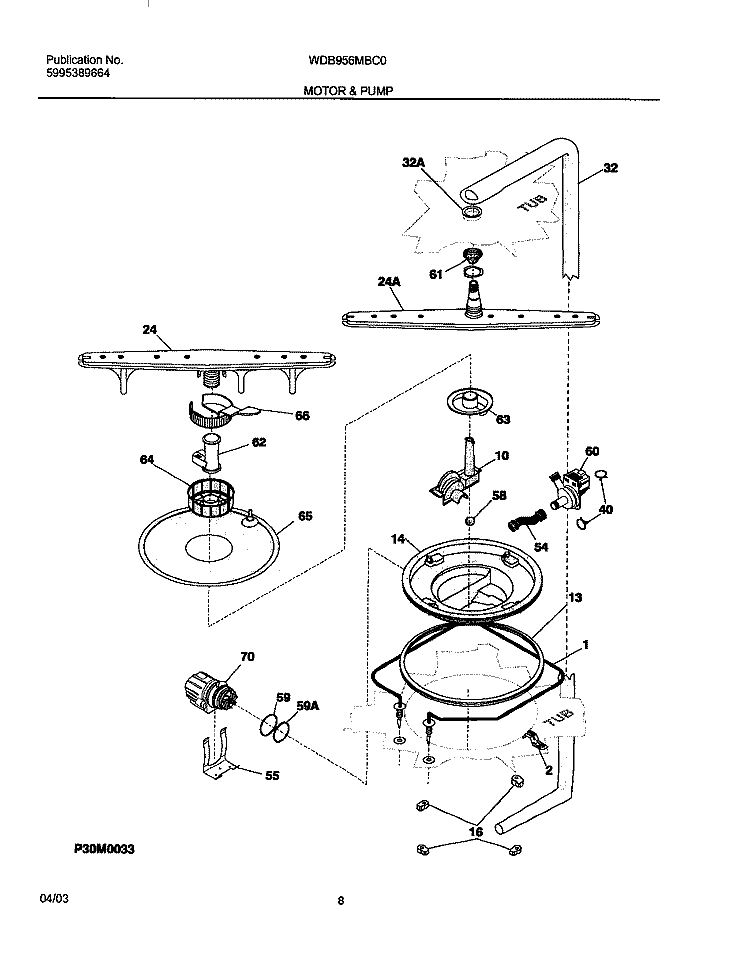 Publication No.
5995389664

WDB956MBC0

MOTOR & PUMP

32A
32
TUB
61
24A
24
66
63
62
10
60
64
58
40
65
54
14
13
1
70
59
59A
TUB
2
55
16

P30M0033

04/03

8