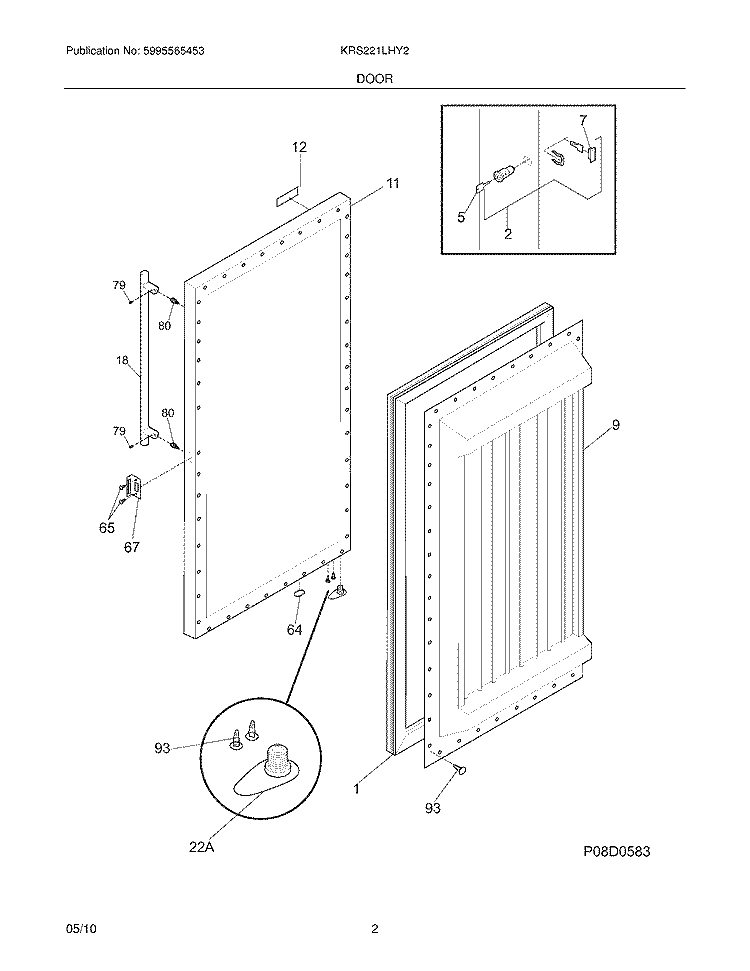 Publication No: 5995565453

KRS221LHY2

DOOR

12

11

7

5

2

79

80

18

80

79

9

65

67

64

93

1

93

22A

P08D0583

05/10

2