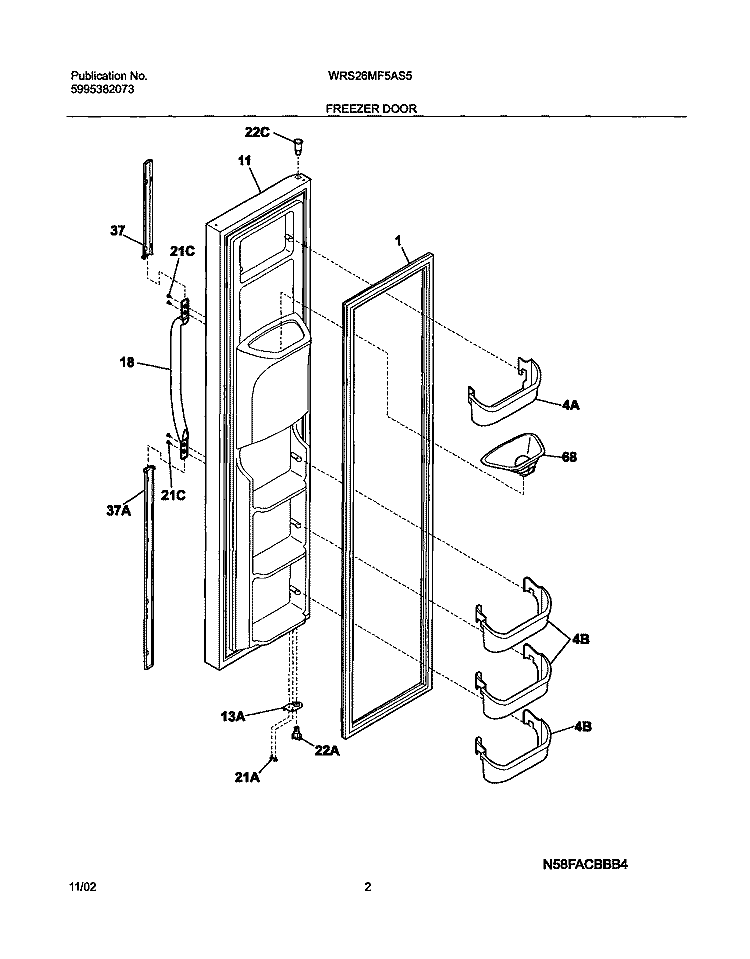 Publication No.
5995382073

WRS26MF5AS5

FREEZER DOOR

22C
11
37
21C
1
18
4A
68
21C
37A
4B
4B
13A
22A
21A

N58FACBBB4

11/02

2