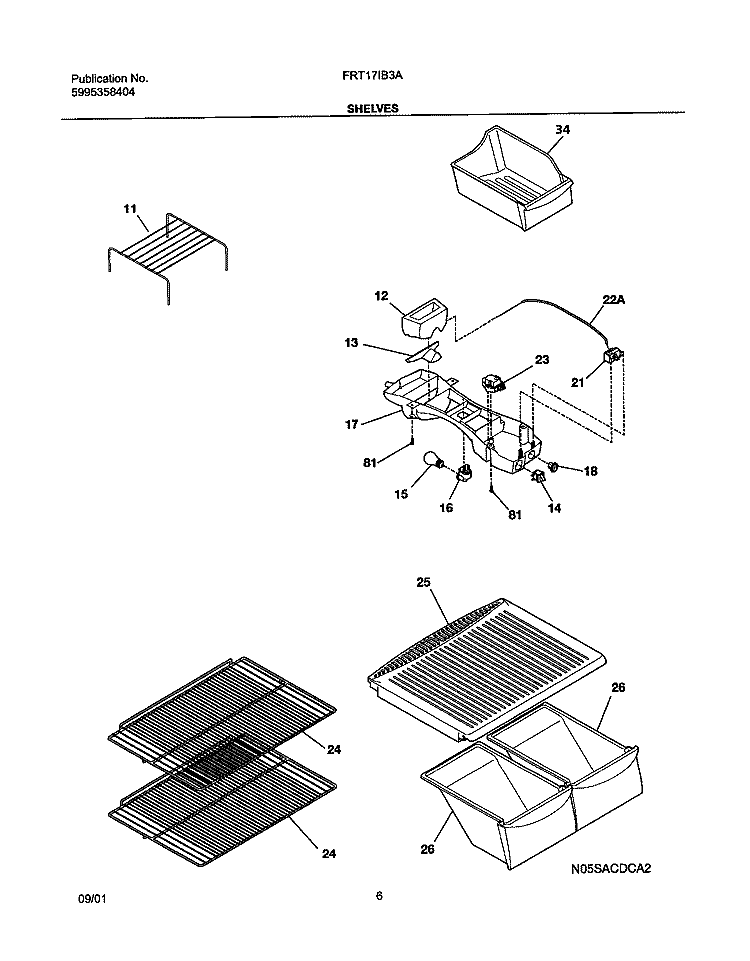 Publication No.
5995358404

FRT17IB3A

SHELVES

34

11

12

22A

13

23

21

17

81

18

15

16

81

14

25

26

24

24

26

N05SACDCA2

09/01

6