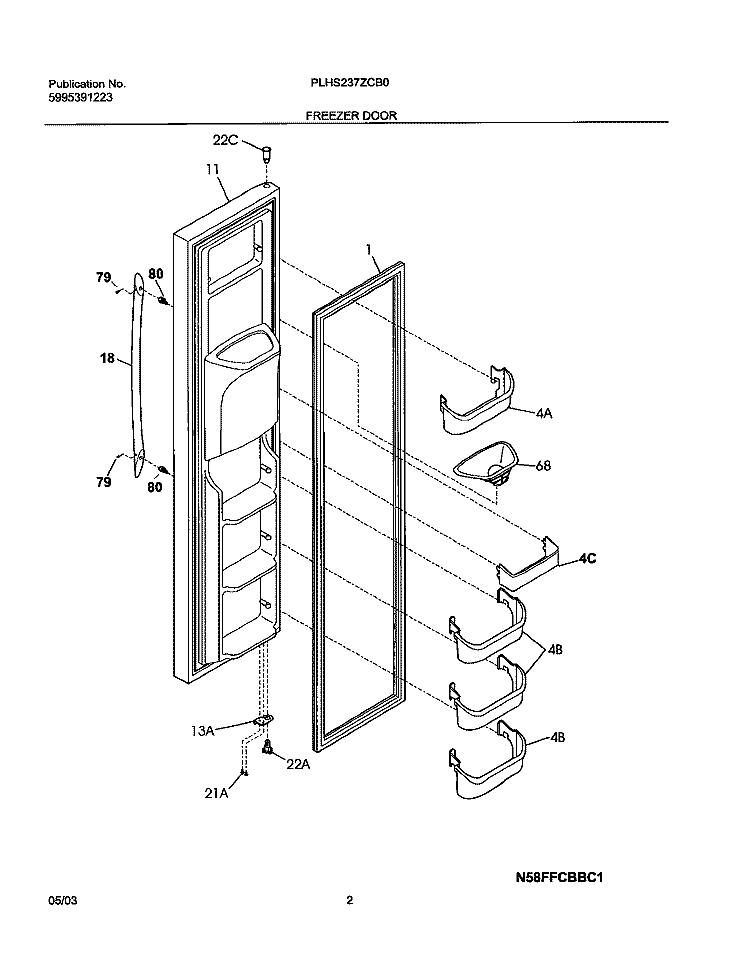 Publication No.
5995391223

PLHS237ZCB0

FREEZER DOOR

22C
11
1
79
80
18
79
80
4A
68
4C
4B
4B
13A
22A
21A

N58FFCBBC1

05/03

2