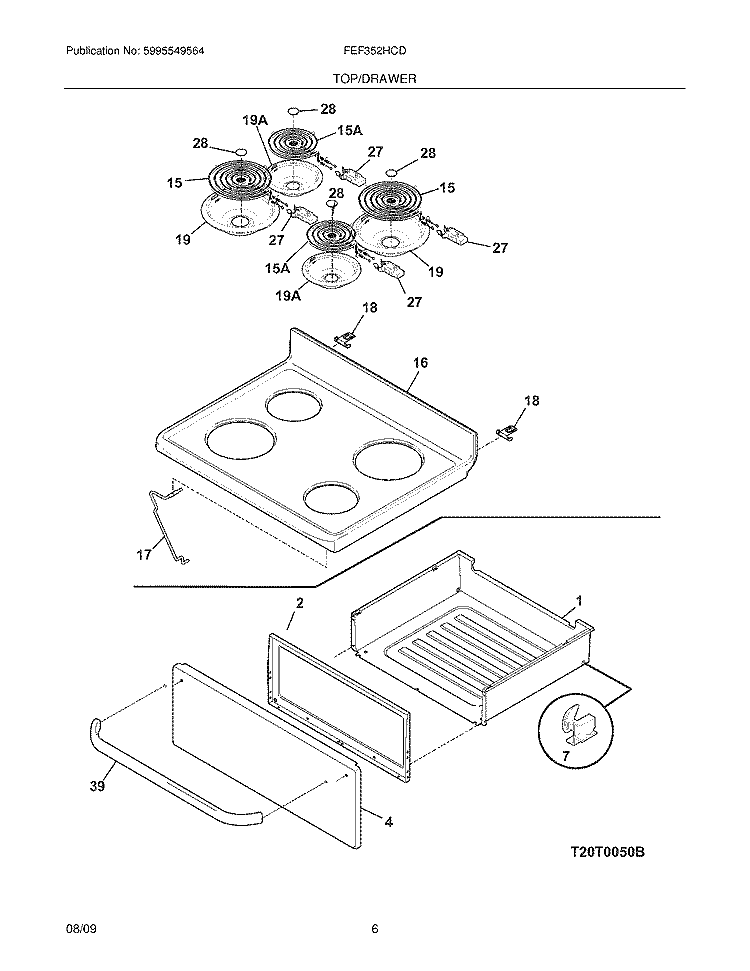 Publication No: 5995549564
FEF352HCD
TOP/DRAWER

28
19A
15A
28
27
28
15
15
28
19
27
27
15A
19
19A
27

18
16
18
17

2
1
7
39
4

T20T0050B

08/09
6