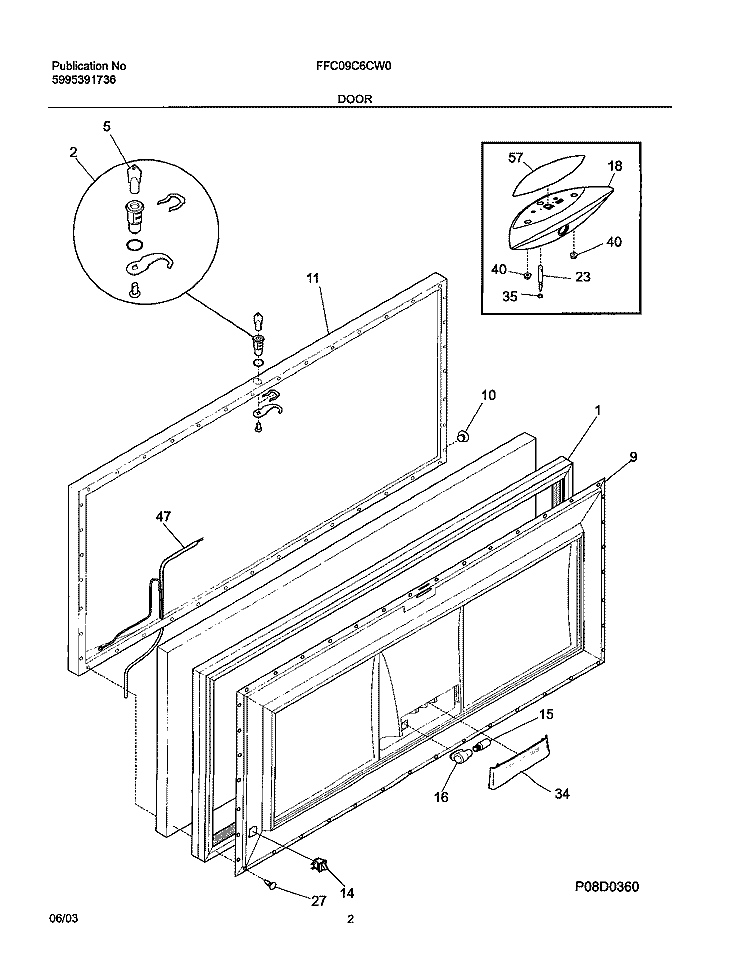 Publication No
5995391736

FFC09C6CW0

DOOR

5
2
57
18
40
40
23
35
11
10
1
9
47
15
16
34
14
27

P08D0360

06/03

2