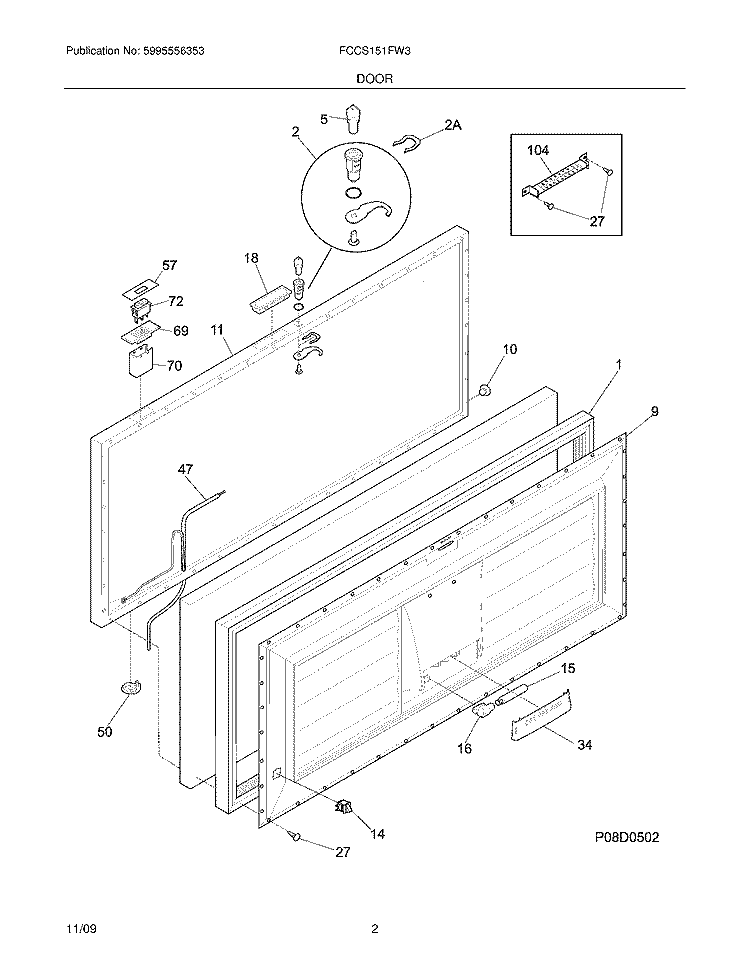 Publication No: 5995556353 FCCS151FW3

DOOR

5
2
2A
104
27
57
18
72
69
11
70
10
1
9
47
15
16
34
50
14
27
P08D0502

11/09 2