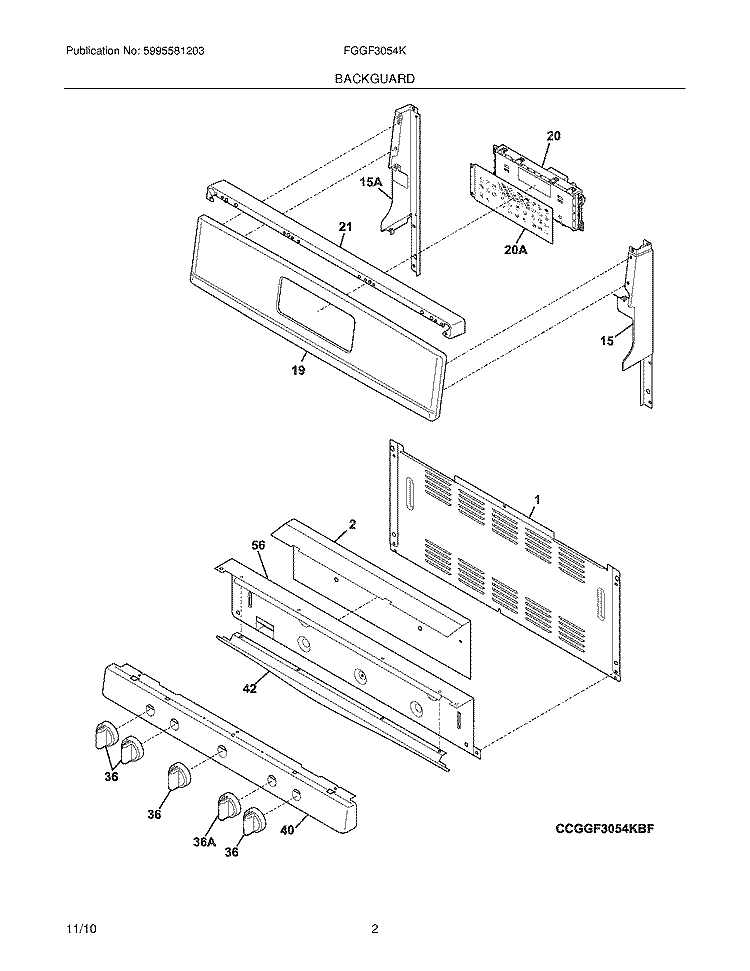 Publication No: 5995581203
FGGF3054K
BACKGUARD

20
15A
21
20A
15
19
1
2
56
42
36
36
36A
36
40

CCGGF3054KBF

11/10
2