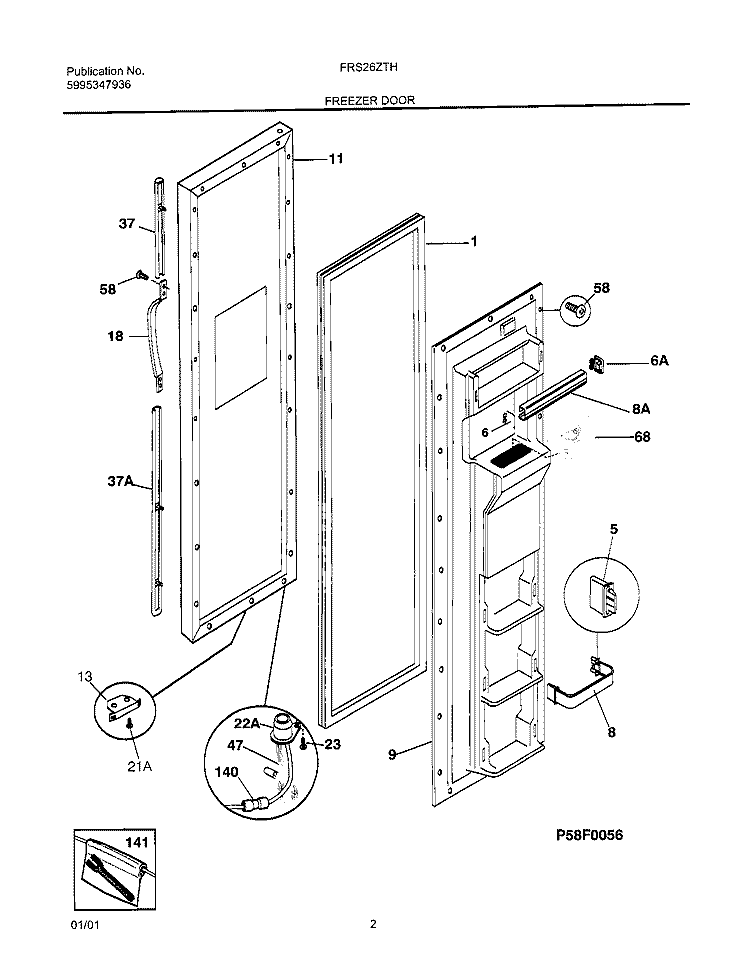 Publication No.
5995347936

FRS26ZTH

FREEZER DOOR

11
37
58
18
37A
1
58
6A
8A
6
68
5
8
9
13
21A
22A
47
23
140
141

P58F0056

01/01

2