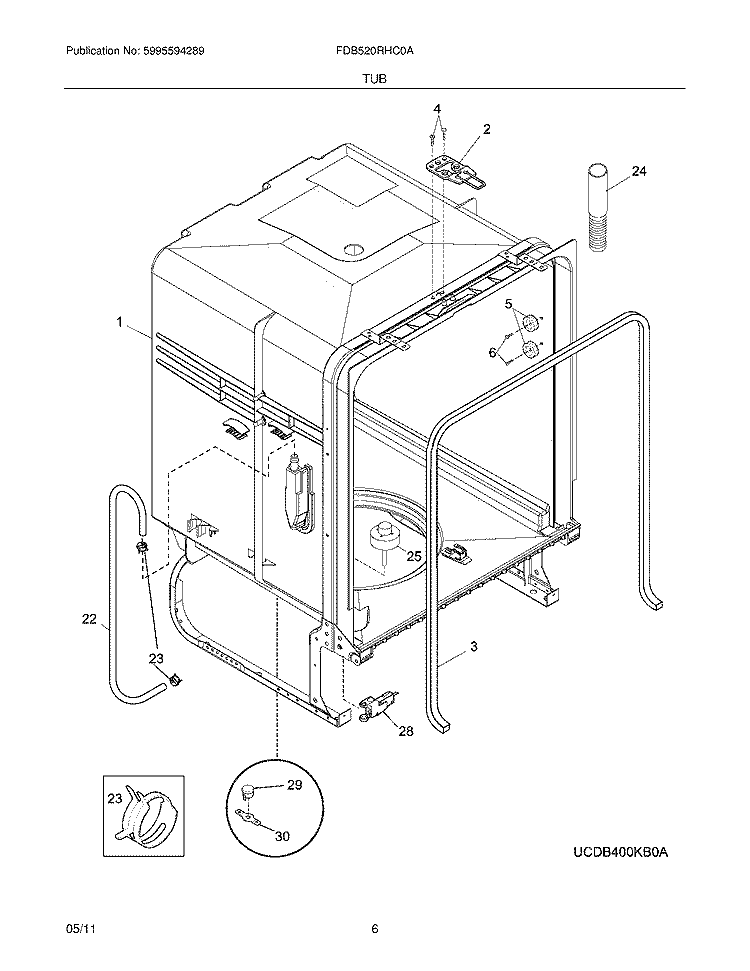 Publication No: 5995594289

FDB520RHC0A

TUB

4

2

24

1

5

6

25

22

23

3

28

23

29

30

UCDB400KB0A

05/11

6