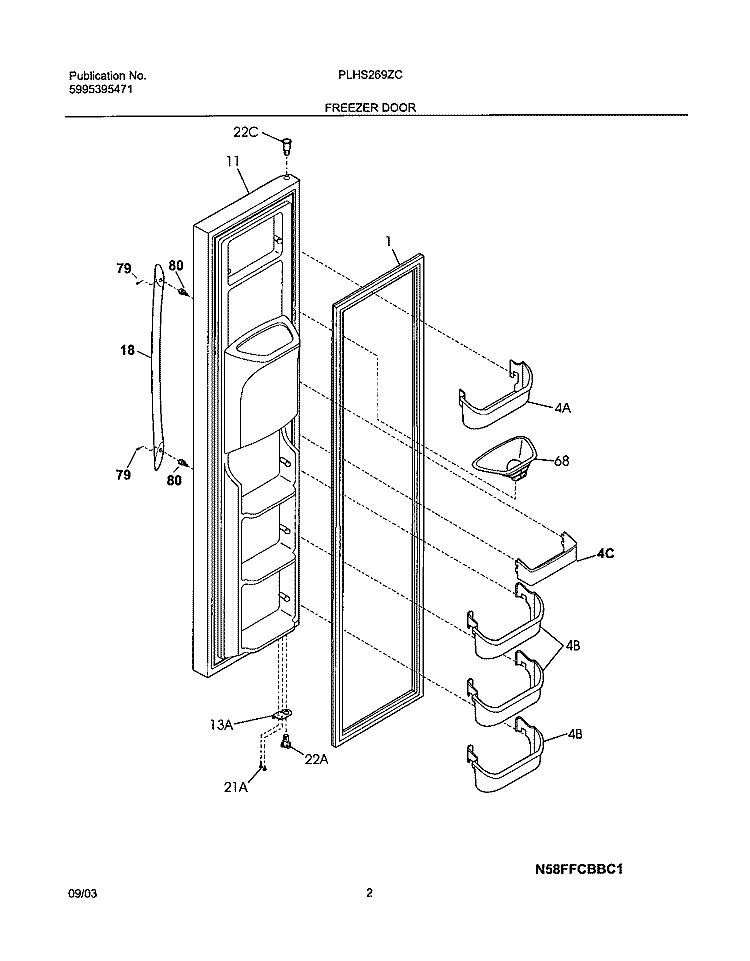 Publication No.
5995395471

PLHS269ZC

FREEZER DOOR

22C
11
1
79
80
18
79
80
4A
68
4C
4B
4B
13A
22A
21A

N58FFCBBC1

09/03

2