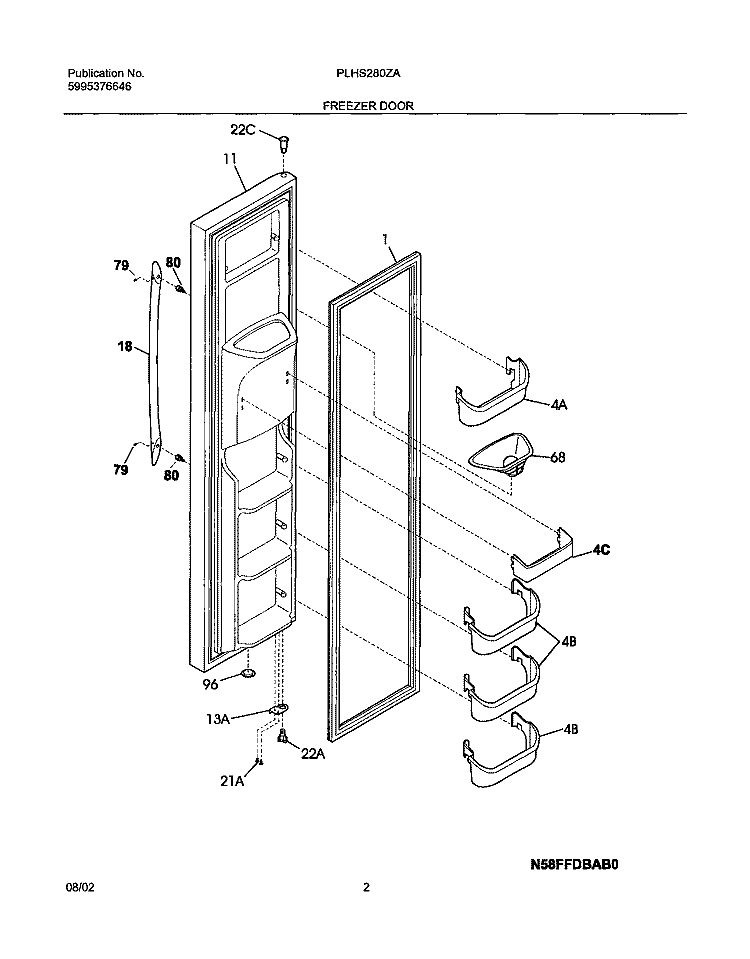 Publication No.
5995376646

PLHS280ZA

FREEZER DOOR

22C
11
1
79
80
18
79
80
4A
68
4C
4B
4B
96
13A
22A
21A

N58FFDBAB0

08/02

2