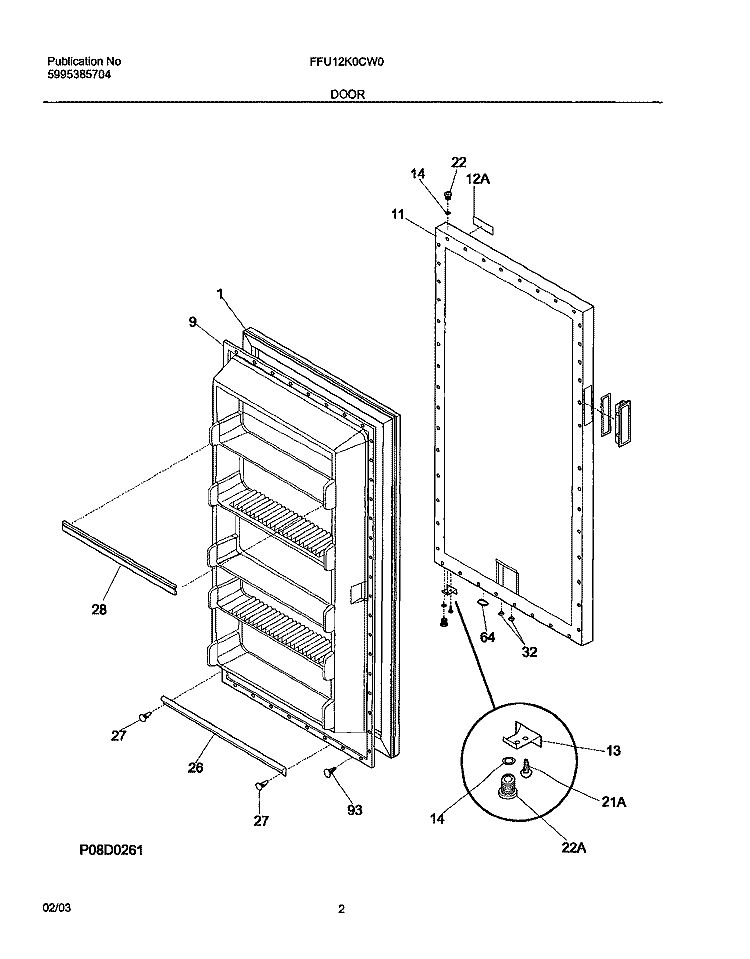 Publication No
5995385704

FFU12K0CW0

DOOR

22
14
12A
11
1
9
28
64
32
27
26
27
93
13
14
21A
22A

P08D0261

02/03

2