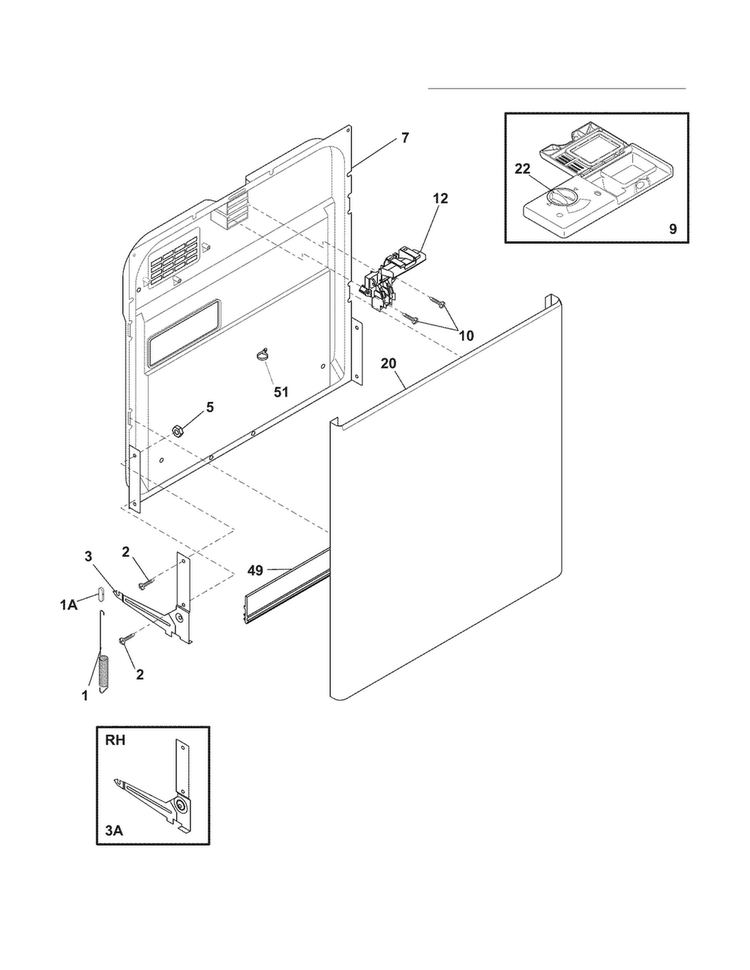 7

22

9

12

10

20

51

5

3

2

49

1A

2

1

RH

3A