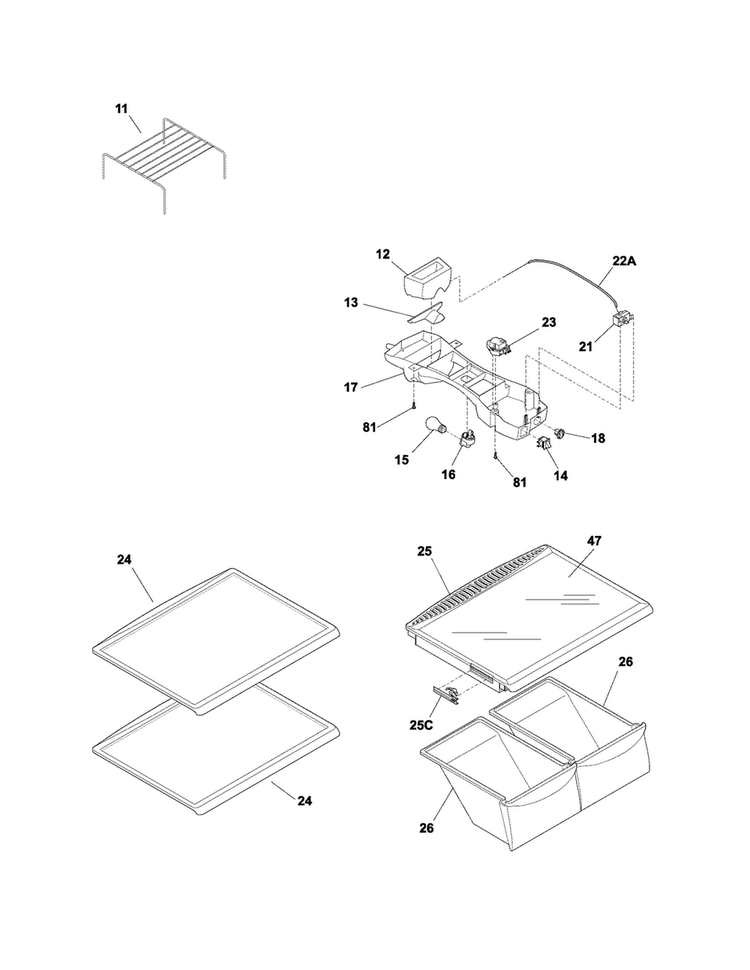 11

12
22A
13
23
21
17
81
18
15
16
14
81

24
25
47
26
25C
24
26