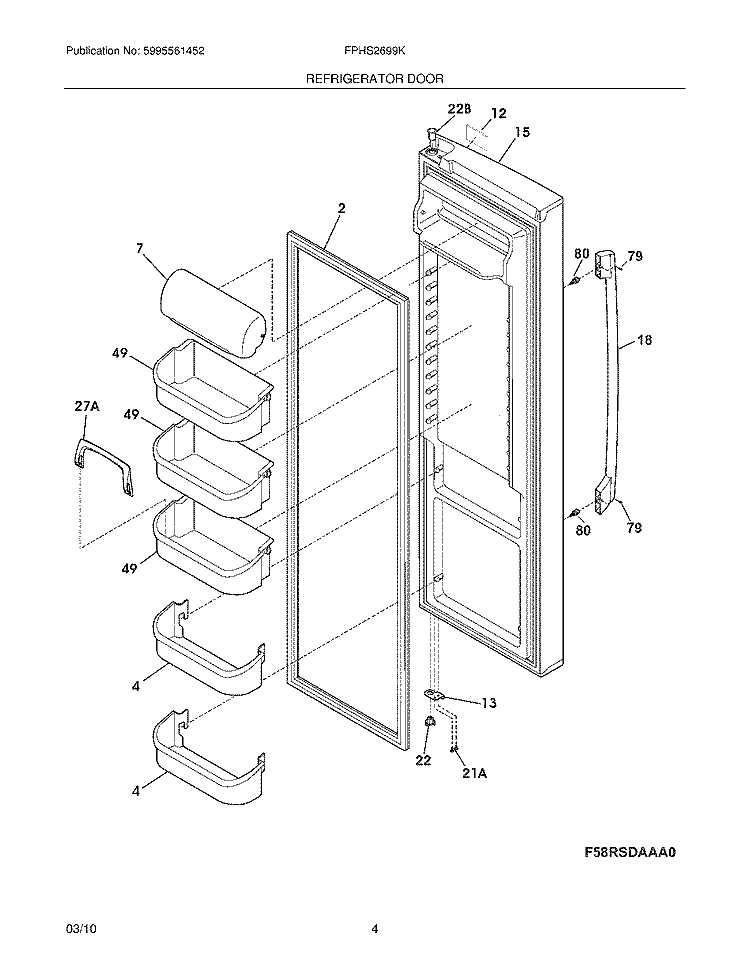 Publication No: 5995561452 FPHS2699K

REFRIGERATOR DOOR

22B
12
15
2
7
80
79
49
18
27A
49
80
79
49
4
13
22
21A
4

F58RSDAAA0

03/10 4