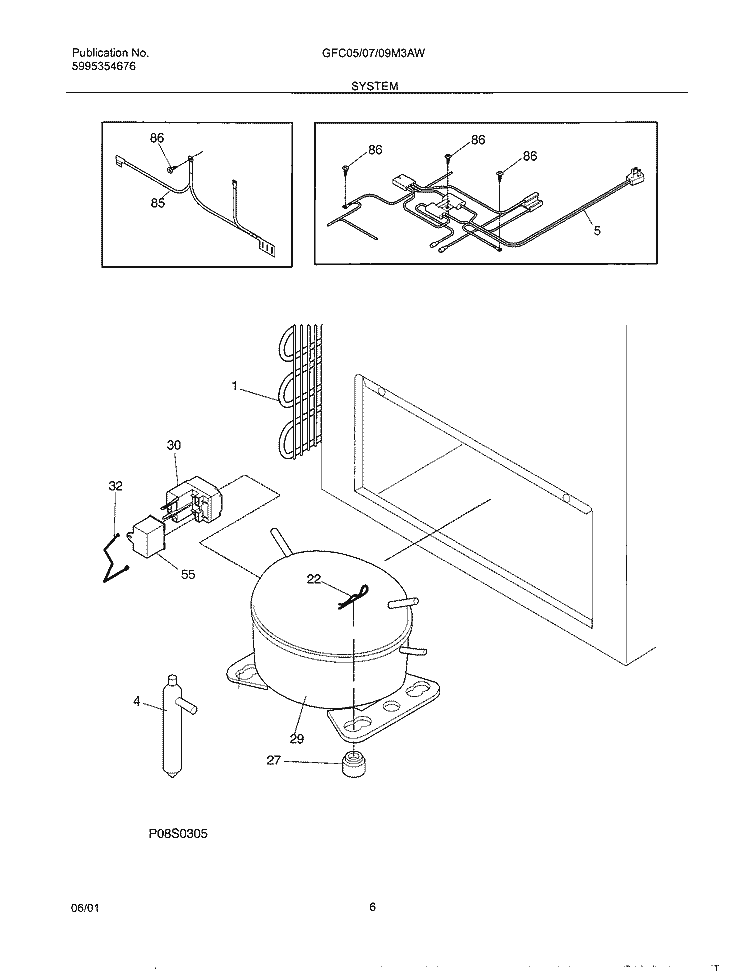 Publication No.
5995354676

GFC05/07/09M3AW

SYSTEM

86
85

86
86
86
5

1
30
32
55
22
4
29
27

P08S0305

06/01

6