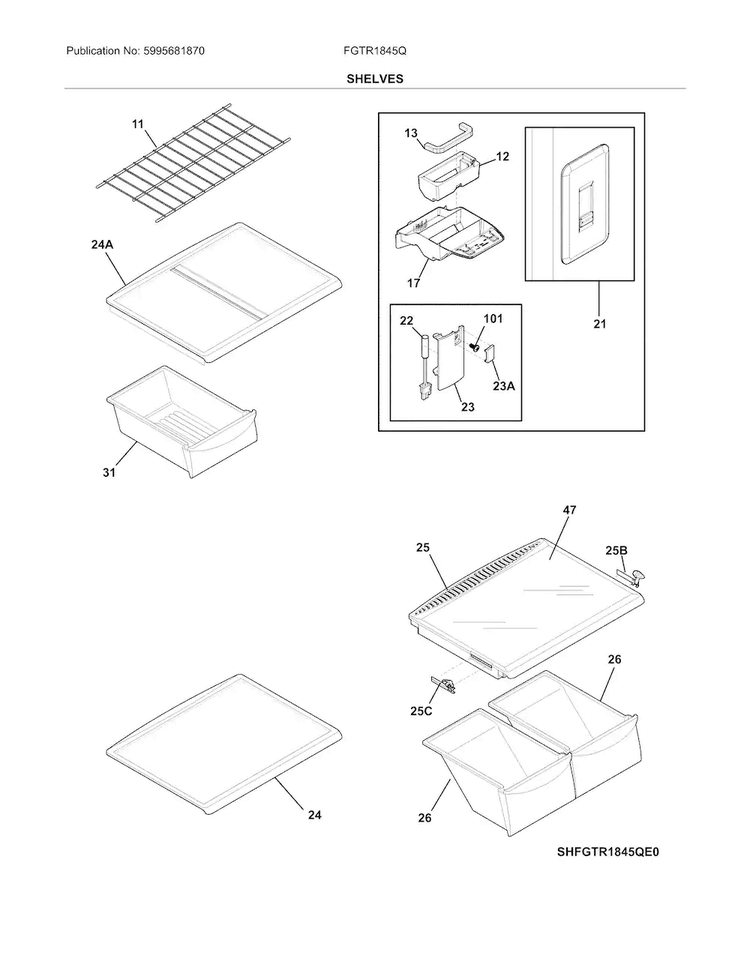 Publication No: 5995681870
FGTR1845Q

SHELVES

11
24A
31
13
12
17
21
22
101
23A
23
47
25
25B
25C
26
26
24

SHFGTR1845QE0