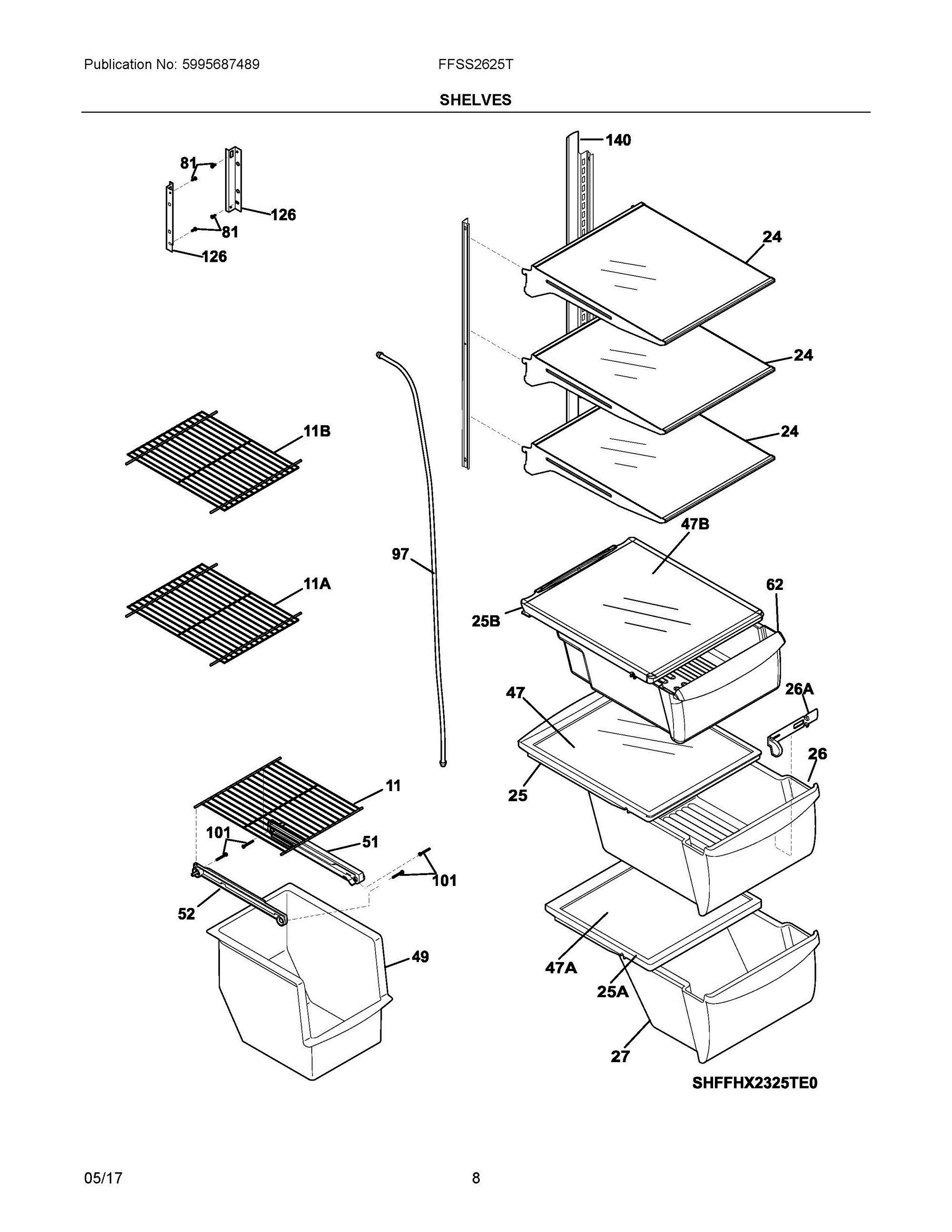 Publication No: 5995687489

FFSS2625T

SHELVES

81
126
81
126
140
24
24
24
11B
97
11A
47B
62
25B
47
26A
26
25
11
101
51
101
52
49
47A
25A
27

SHFFHX2325TE0

05/17

8