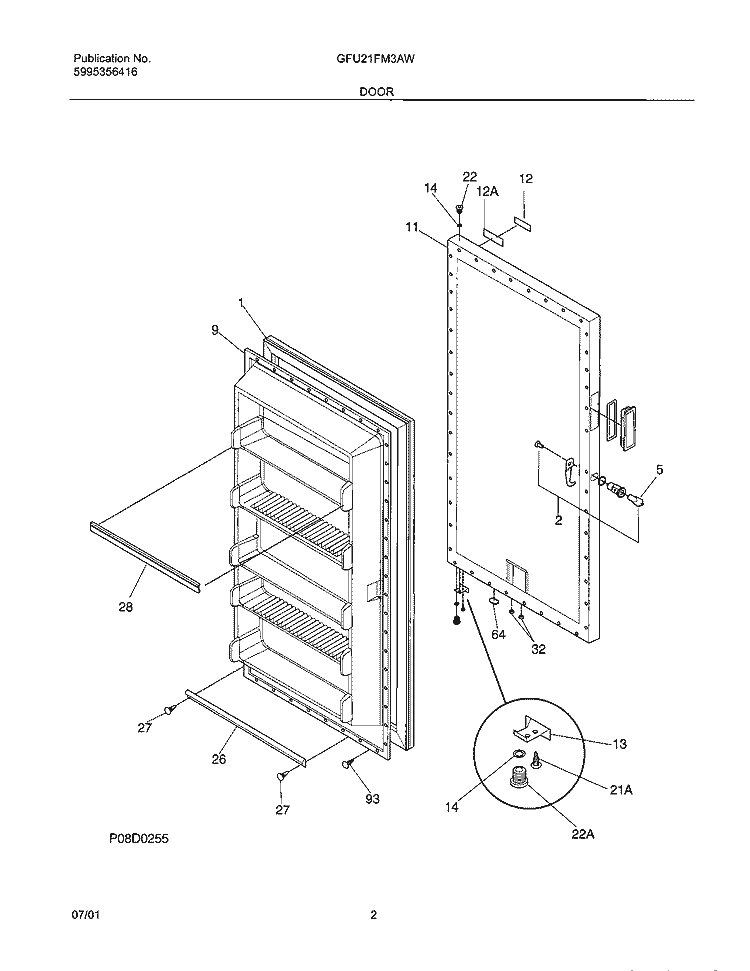 Publication No.
5995356416

GFU21FM3AW

DOOR

22
14
12A
12
11
1
9
5
2
28
64
32
27
26
27
93
13
14
21A
22A

P08D0255

07/01

2