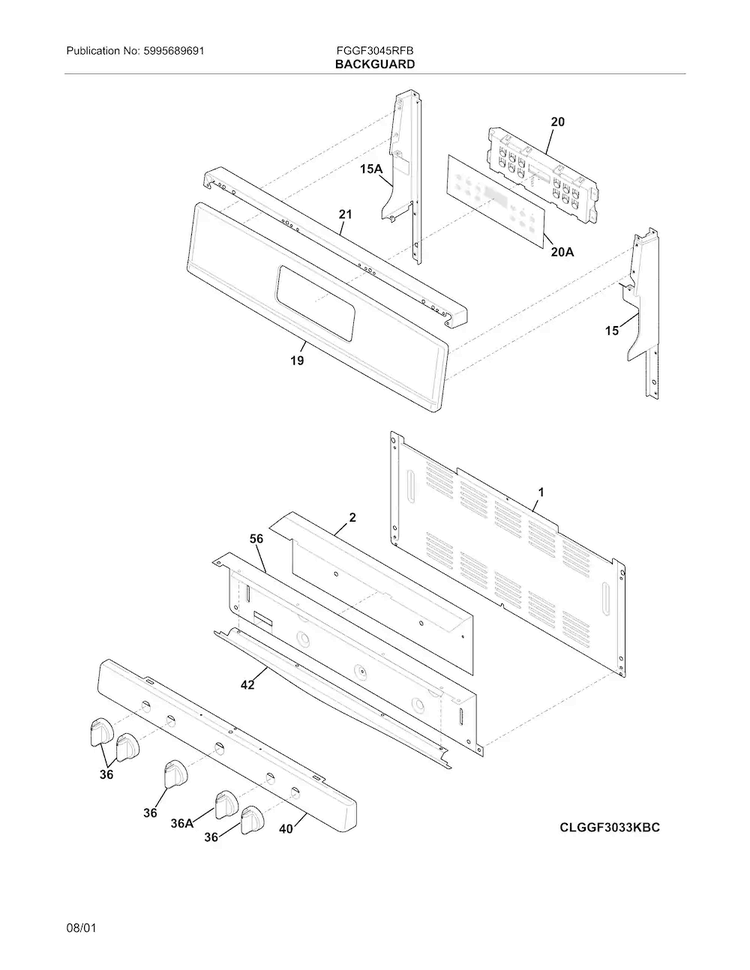 Publication No: 5995689691

FGGF3045RFB
BACKGUARD

20

15A

21

20A

15

19

1

2

56

42

36

36

36A

36

40

CLGGF3033KBC

08/01