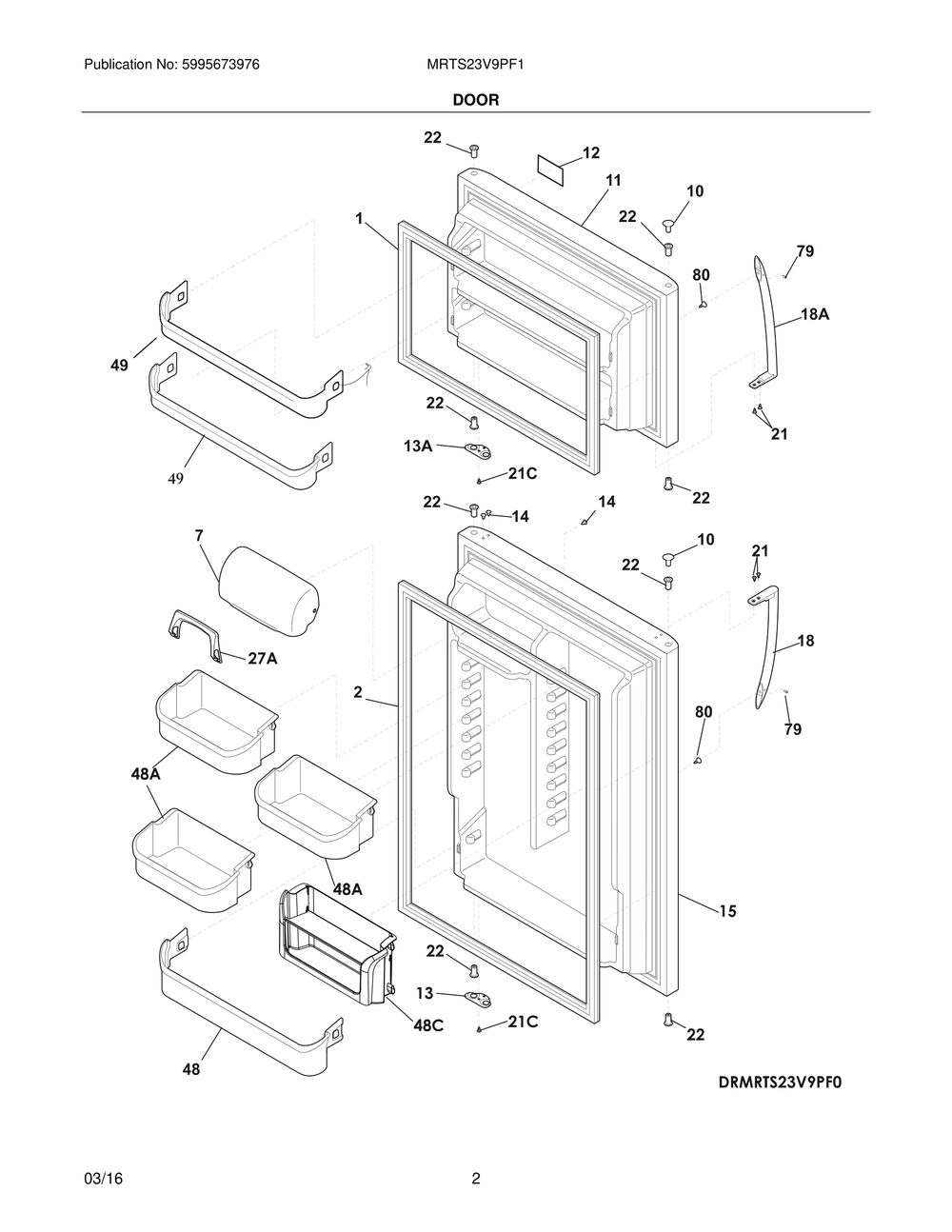 Publication No: 5995673976
MRTS23V9PF1

DOOR

22
12
11
10
22
1
79
80
18A
49
22
21
13A
49
21C
22
22
14
14
7
10
22
21
27A
18
2
80
79
48A
48A
15
22
13
48C
21C
22
48

DRMRTS23V9PF0

03/16
2