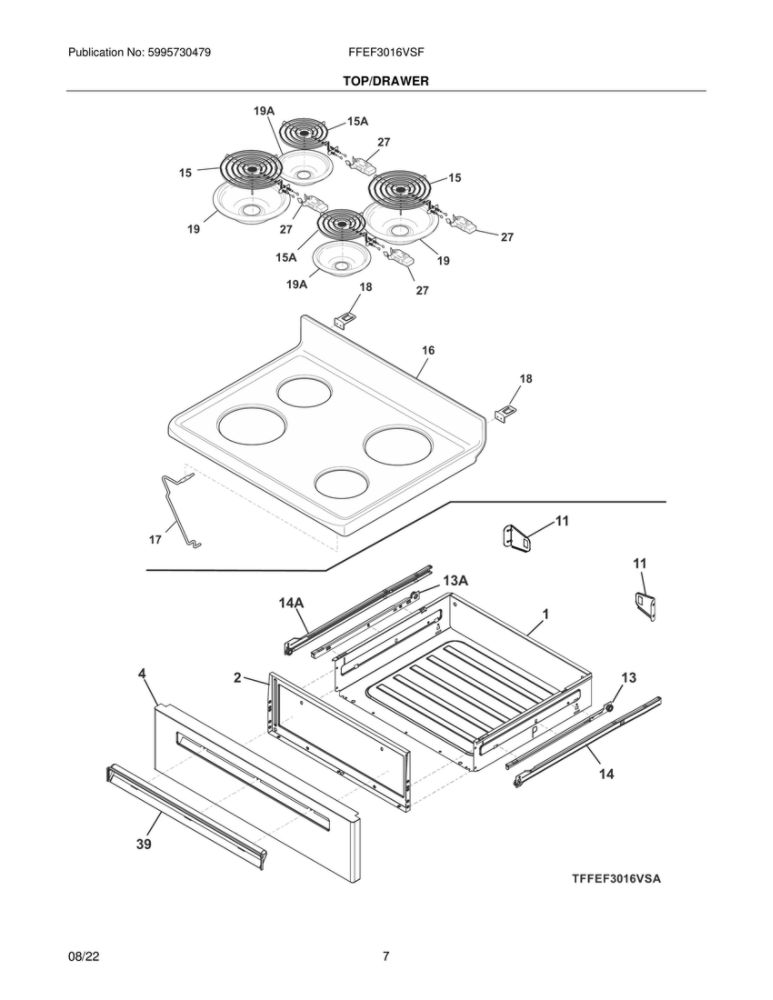 Publication No: 5995730479 FFEF3016VSF

TOP/DRAWER

19A
15A
27
15
15
19
27
27
15A
19
19A
27
18
16
18
17
11
11
13A
14A
1
4
2
13
14
39

TFFEF3016VSA

08/22 7