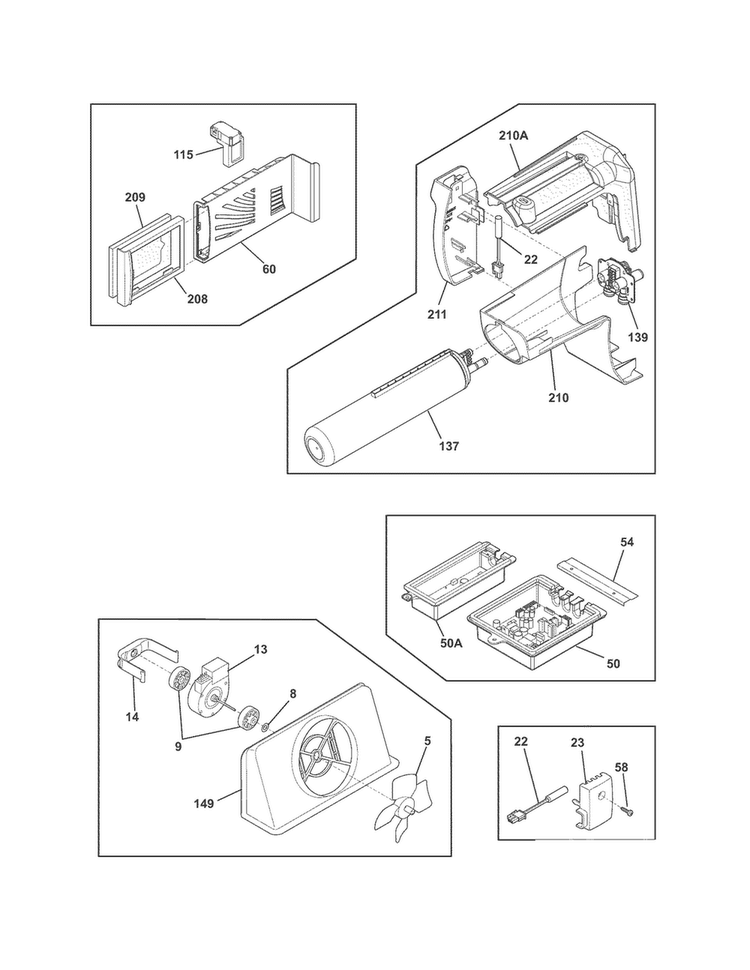 115
209
60
208

210A
22
211
139
210
137

54
50A
50

13
14
8
9
5
149

22
23
58