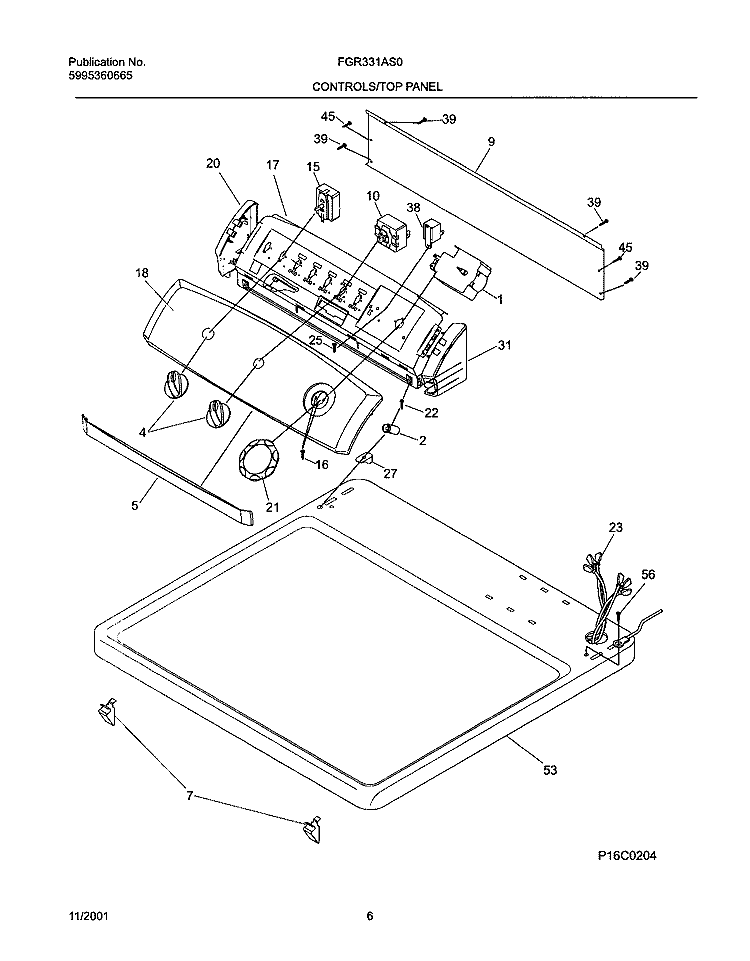 Publication No.
5995360665

FGR331AS0

CONTROLS/TOP PANEL

45
39
39
9
20
17
15
10
38
39
45
39
18
1
25
31
4
22
2
16
27
5
21
23
56
53
7

P16C0204

11/2001

6