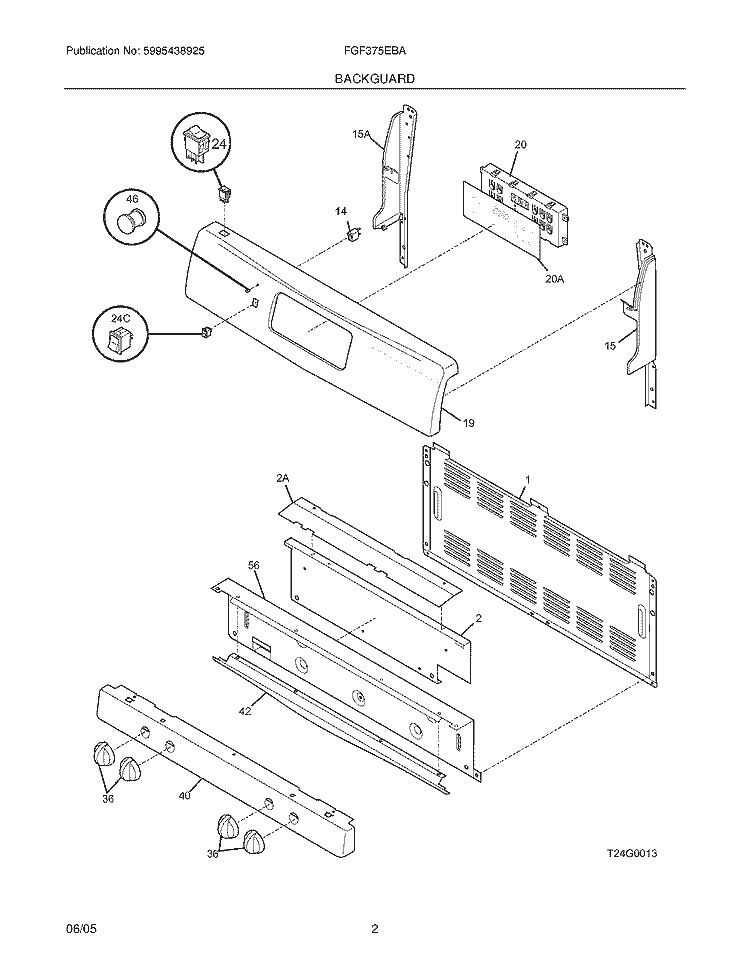 Publication No: 5995438925

FGF375EBA

BACKGUARD

24

15A

20

46

14

20A

24C

15

19

2A

1

56

2

42

36

40

36

T24G0013

06/05

2