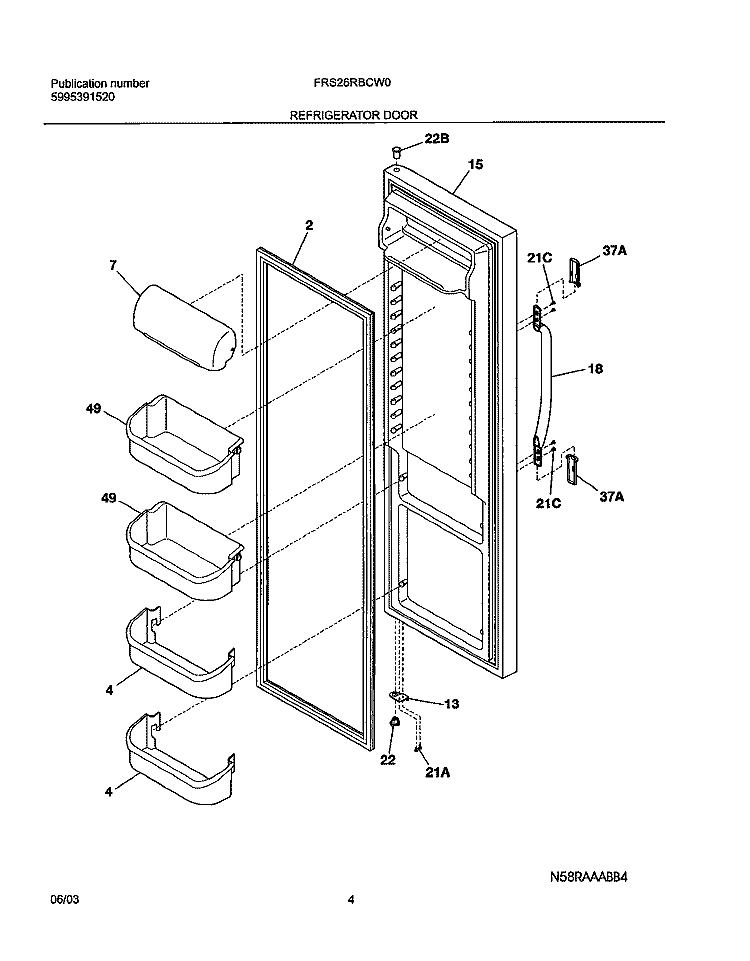 Publication number
5995391520

FRS26RBCW0

REFRIGERATOR DOOR

22B
15
2
7
21C
37A
18
49
21C
37A
49
4
13
22
21A
4

N58RAAABB4

06/03

4