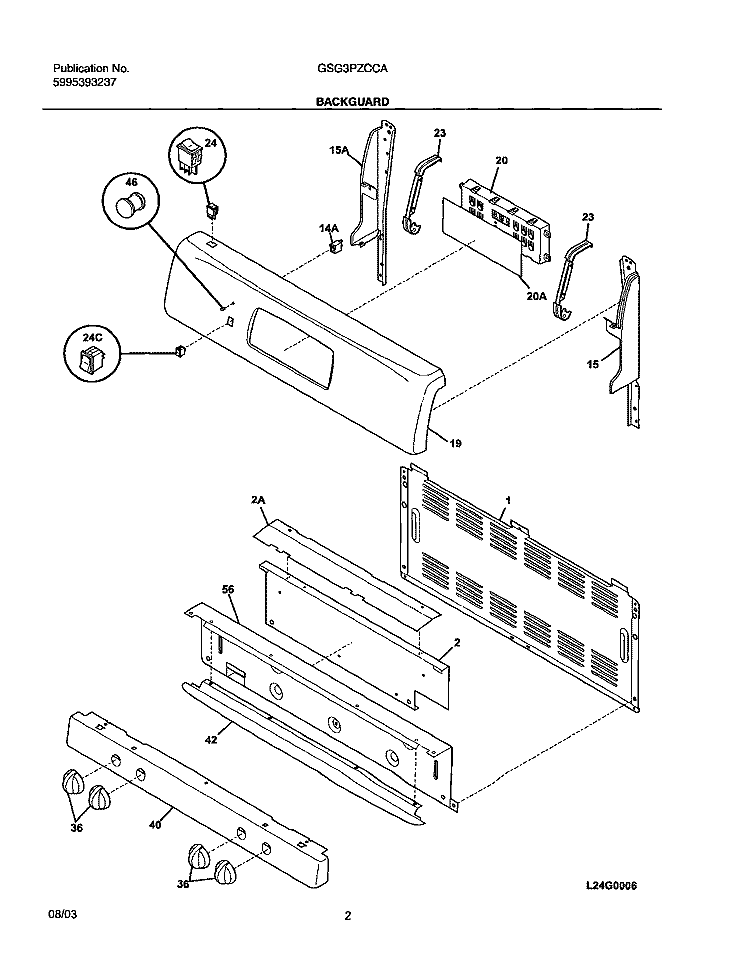 Publication No.
5995393237

GSG3PZCCA

BACKGUARD

24
46
15A
23
20
14A
23
20A
24C
15
19
2A
1
56
2
42
36
40
36

L24G0006

08/03

2