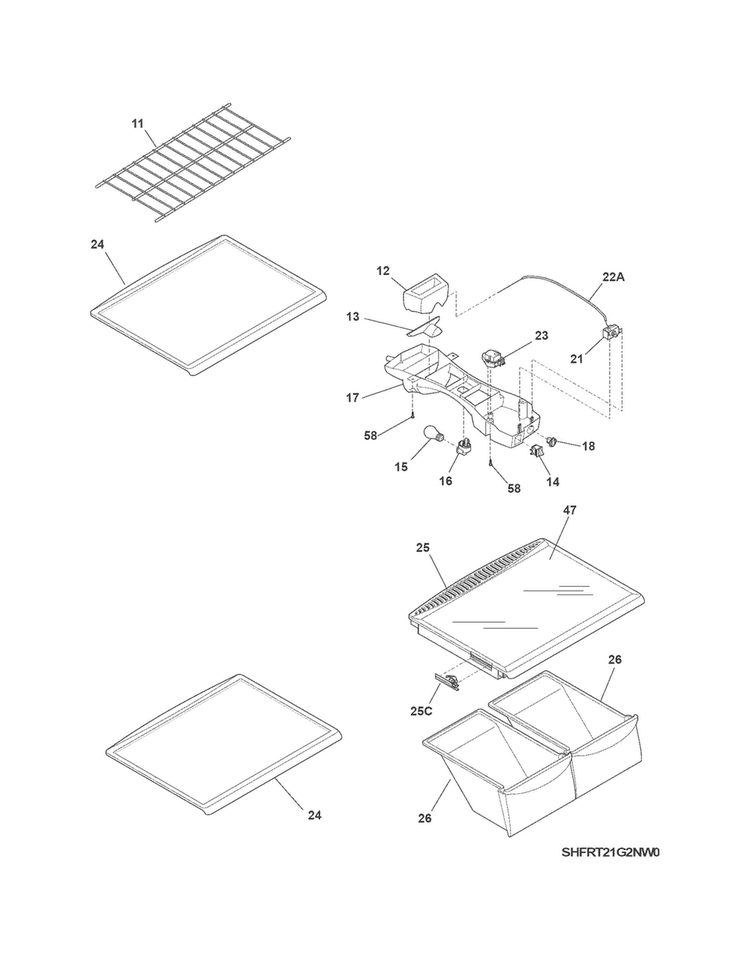 11

24

12

22A

13

23

21

17

58

18

15

16

58

14

47

25

26

25C

24

26

SHFRT21G2NW0