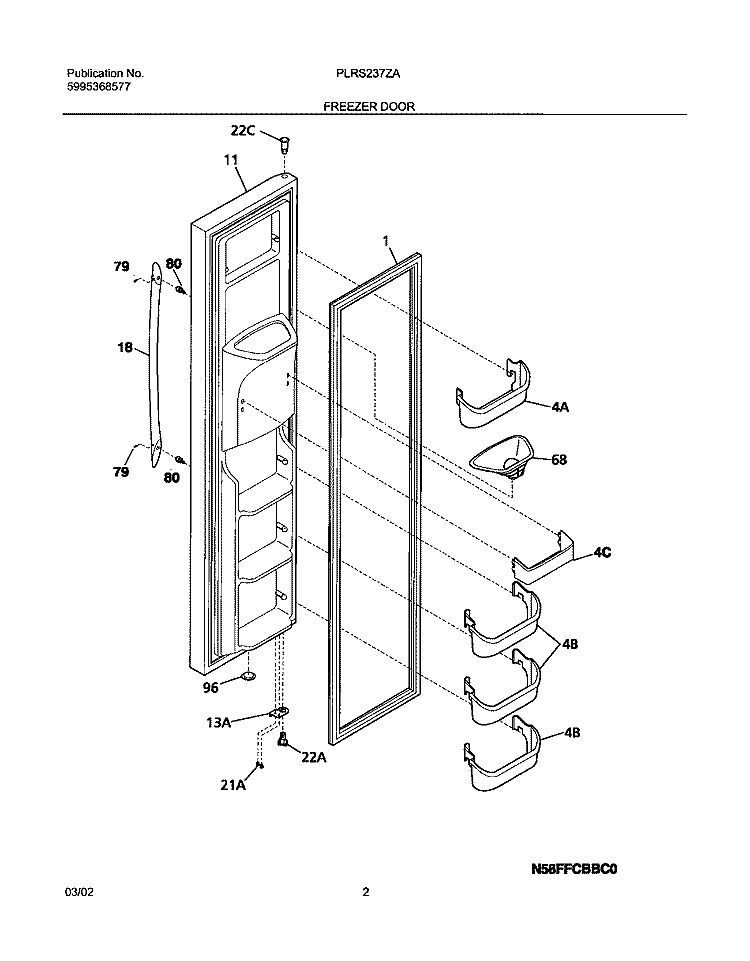 Publication No.
5995368577

PLRS237ZA

FREEZER DOOR

22C
11
1
79
80
18
4A
68
79
80
4C
4B
96
13A
4B
22A
21A

N58FFCBBC0

03/02

2