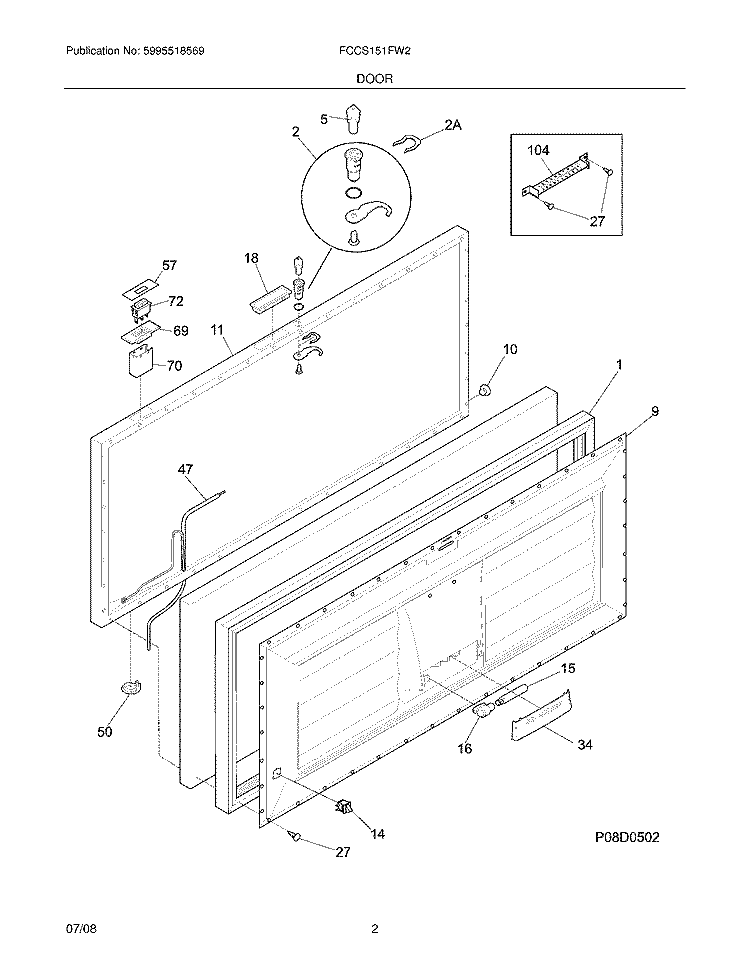 Publication No: 5995518569 FCCS151FW2

DOOR

5
2
2A
104
27
57
18
72
69
11
70
10
1
9
47
15
50
16
34
14
27
P08D0502

07/08 2