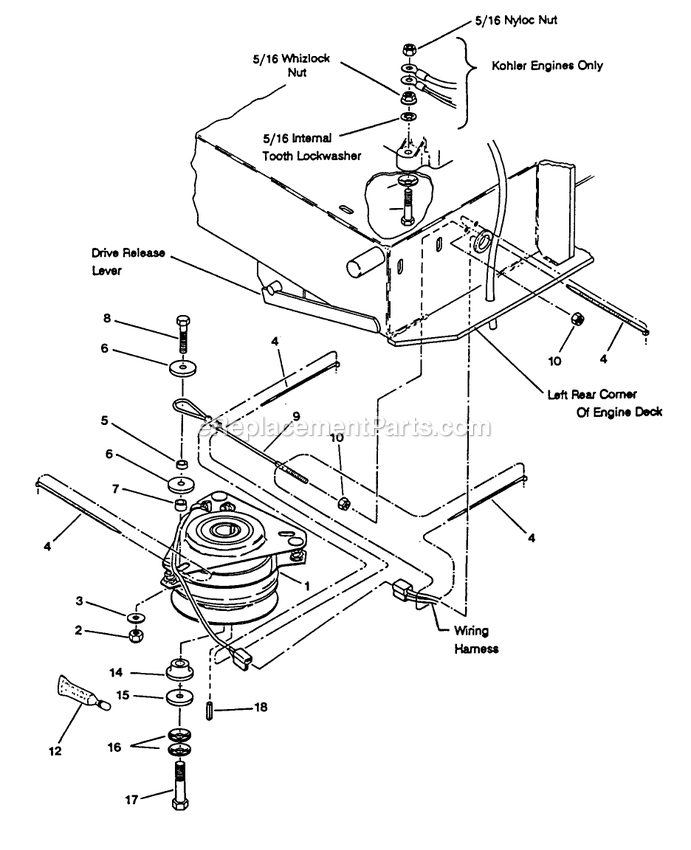 5/16 Nyloc Nut

5/16 Whizlock Nut

Kohler Engines Only

5/16 Internal Tooth Lockwasher

Drive Release Lever

8

6

4

10

4

Left Rear Corner Of Engine Deck

eReplacementParts.com

9

5

10

6

7

4

4

1

3

2

Wiring Harness

14

15

18

12

16

17