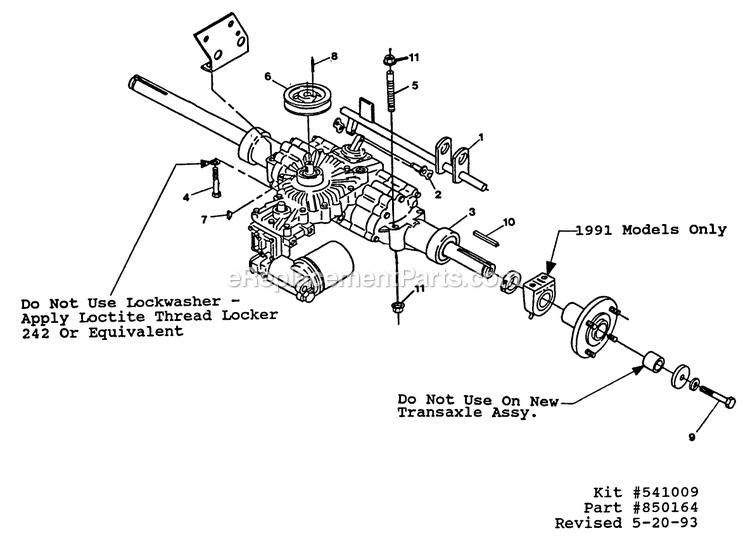 8
11
6
5
1
2
4
7
3
10
1991 Models Only
eReplacementParts.com
11
Do Not Use Lockwasher - Apply Loctite Thread Locker 242 Or Equivalent
Do Not Use On New Transaxle Assy.
9
Kit #541009
Part #850164
Revised 5-20-93