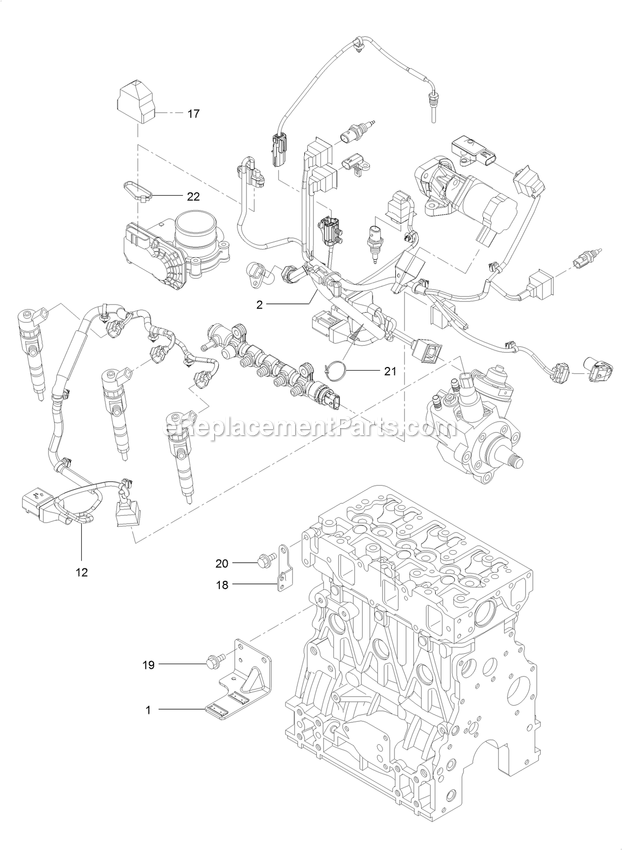 17
22
2
21
eReplacementParts.com
12
20
18
19
1