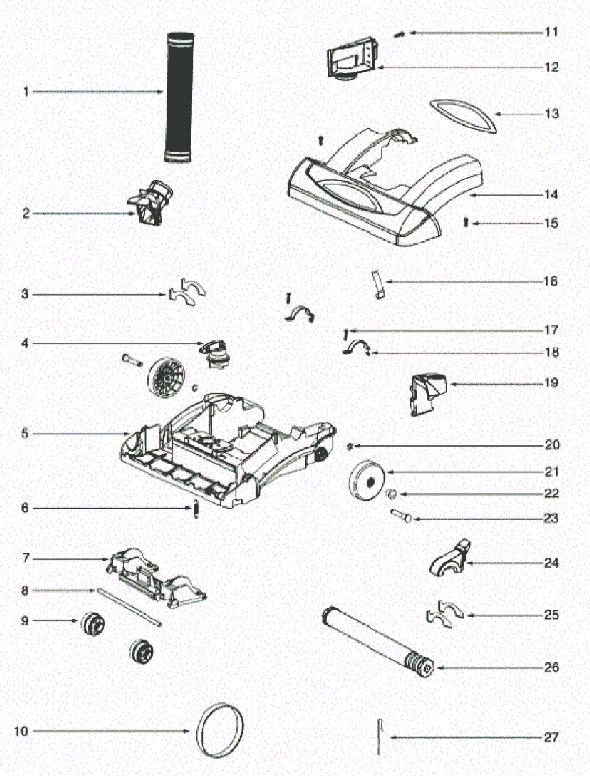 1
2
3
4
5
6
7
8
9
10
11
12
13
14
15
16
17
18
19
20
21
22
23
24
25
26
27