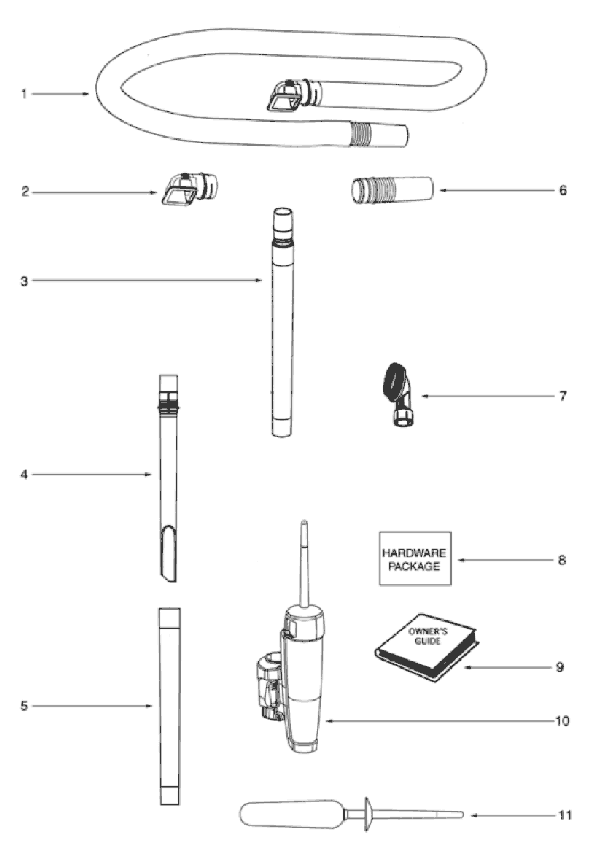 1
2
6
3
7
4
HARDWARE PACKAGE
8
OWNER'S GUIDE
9
5
10
11