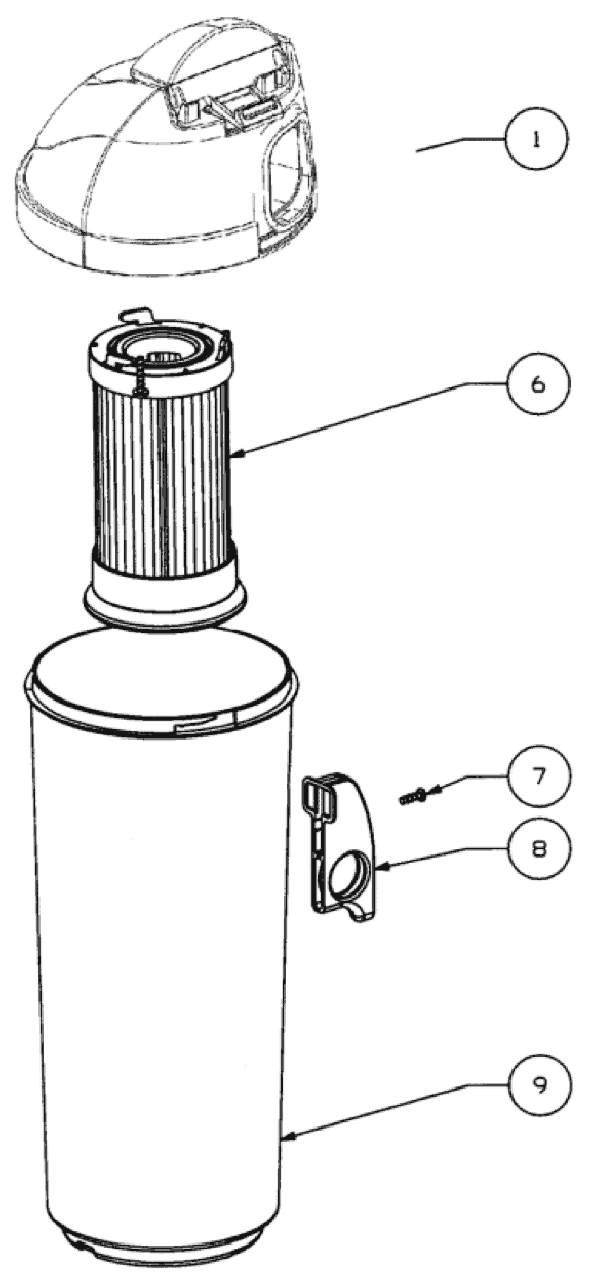 1
6
7
8
9