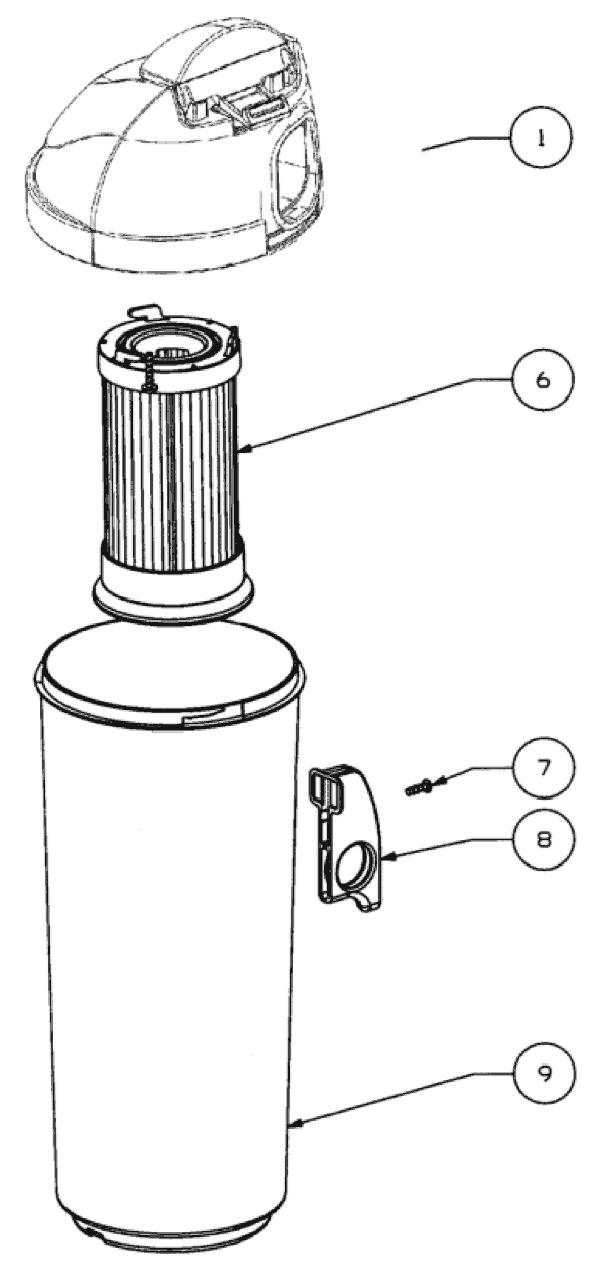 1
6
7
8
9