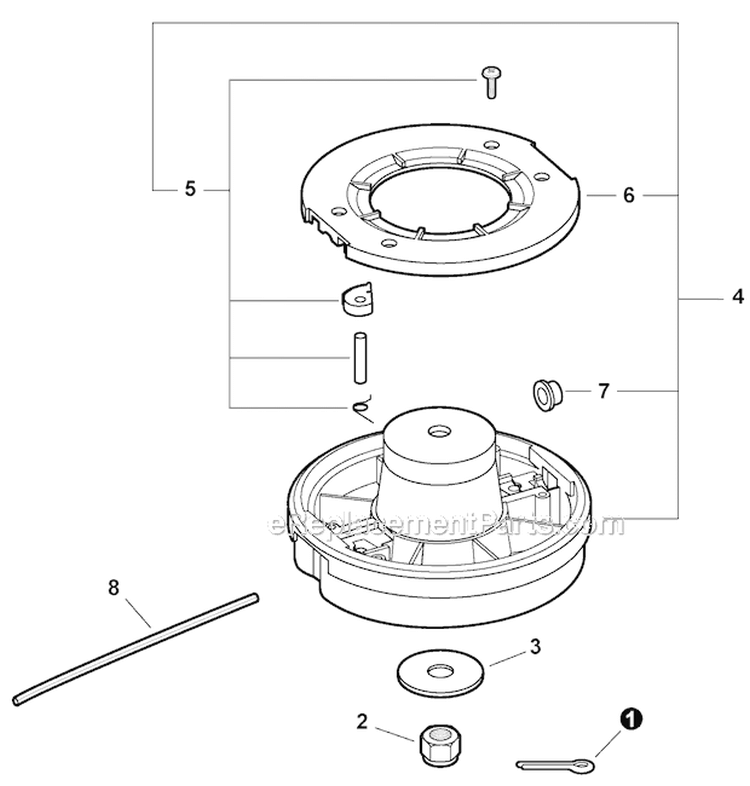 5

6

4

7

eReplacementParts.com

8

3

2

1