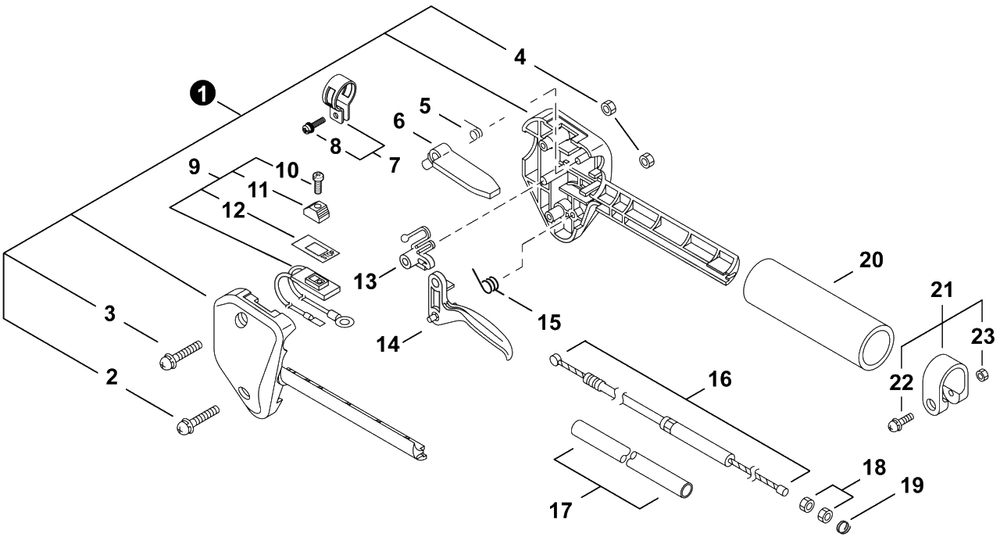 1
4
5
6
8
7
9
10
11
12
13
14
15
20
21
23
22
3
2
16
17
18
19