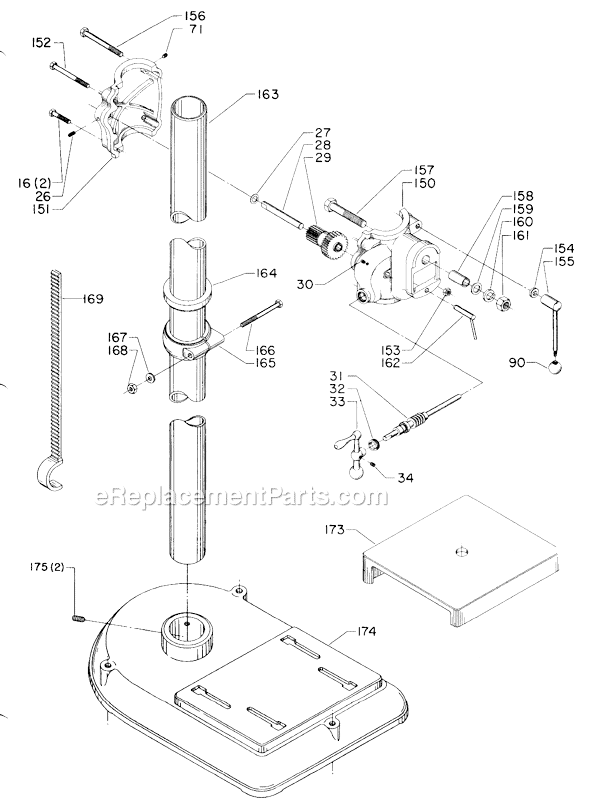 156
71
152
163
16 (2)
26
151
27
28
29
157
150
158
159
160
161
154
155
30
164
169
167
168
166
165
153
162
90
31
32
33
34
eReplacementParts.com
173
175 (2)
174