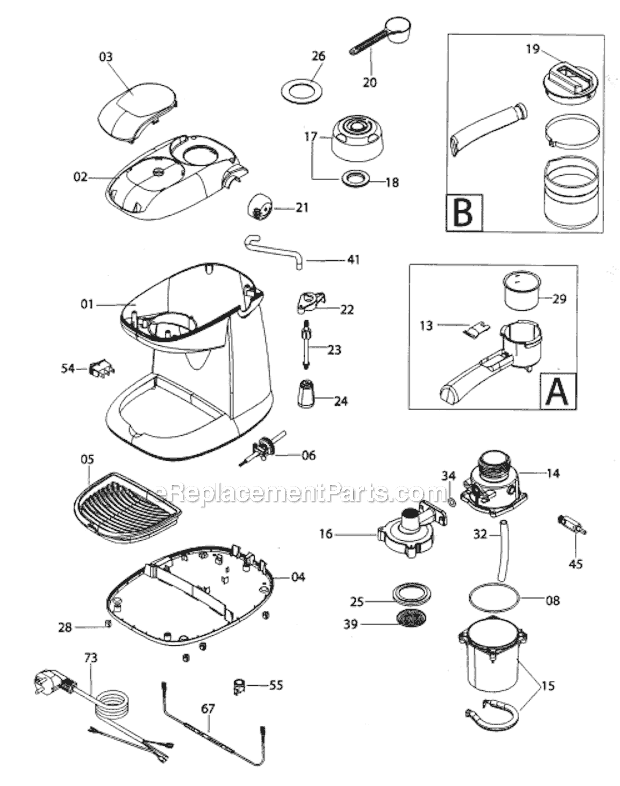 03
26
20
19
02
17
18
21
B
41
01
22
29
13
23
54
24
A
06
05
eReplacementParts.com
34
14
16
32
45
04
25
08
39
28
15
73
55
67