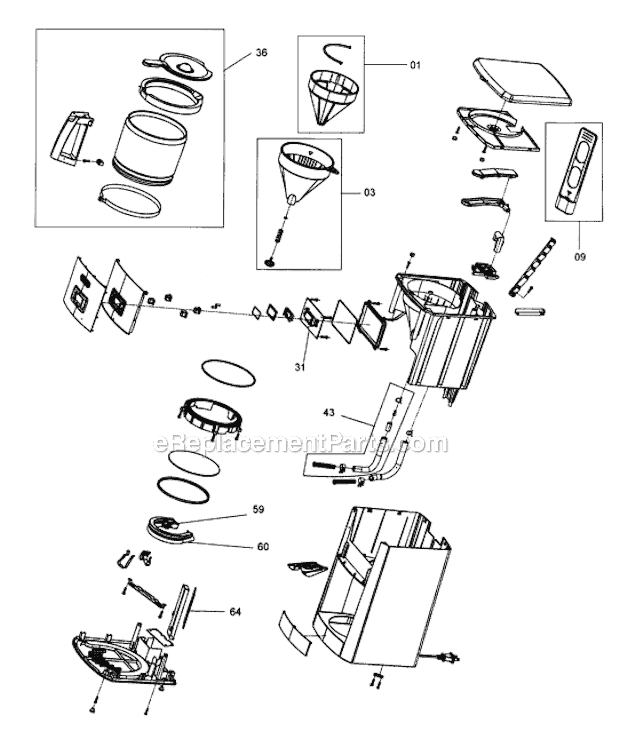 36
01
03
09
31
43
eReplacementParts.com
59
60
64