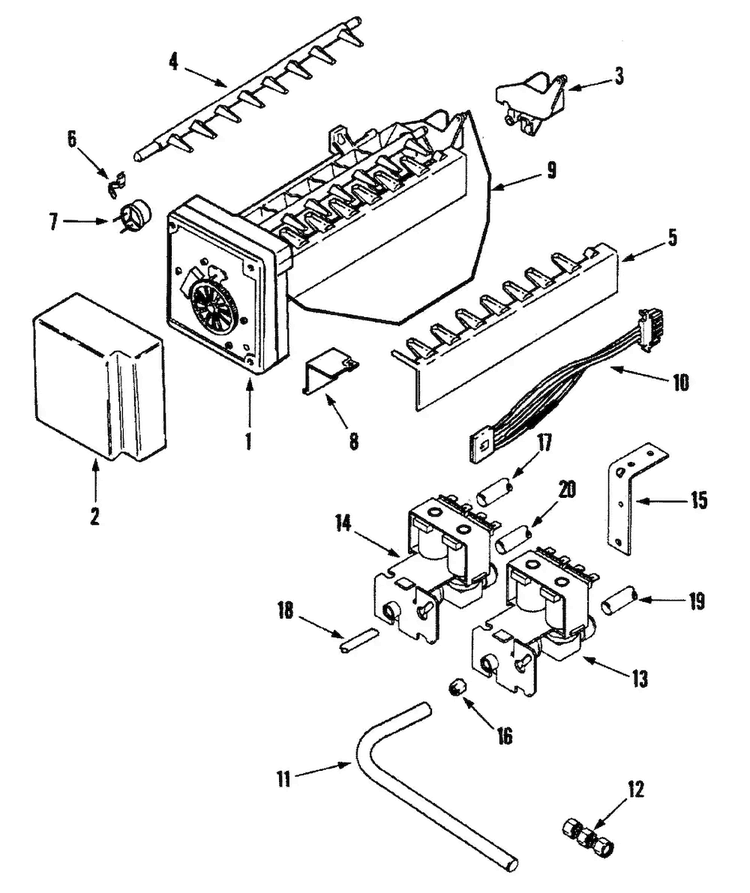 4
3
6
9
7
5
10
1
8
2
17
20
15
14
19
18
13
16
11
12