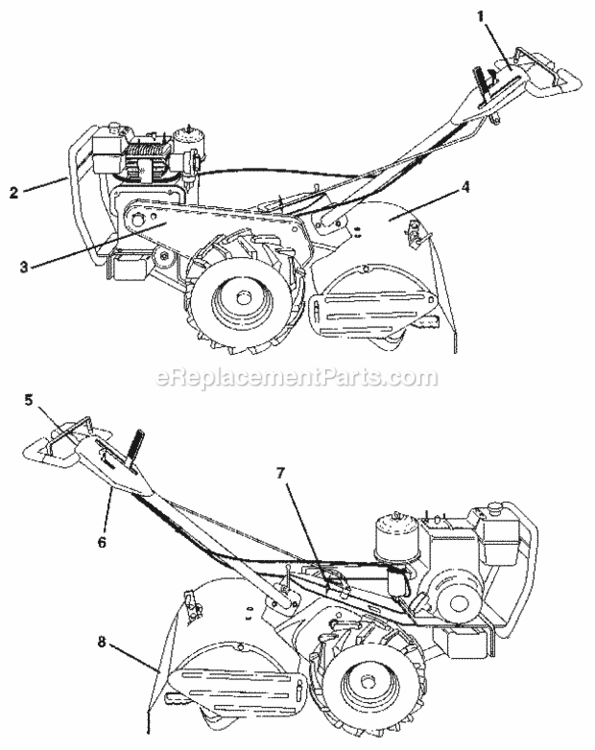 1
2
4
3
eReplacementParts.com
5
7
6
8