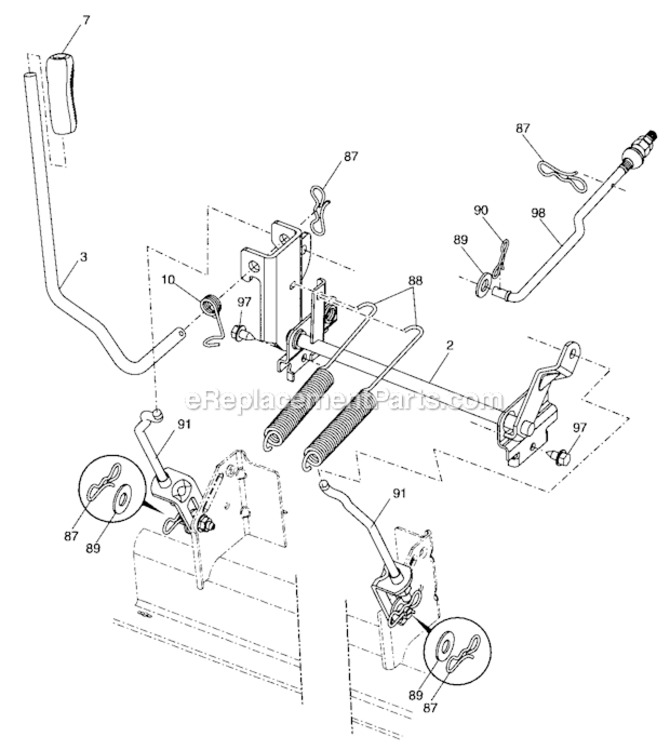 7

87

87

90

98

89

3

10

97

88

2

eReplacementParts.com

91

97

87

89

91

89

87