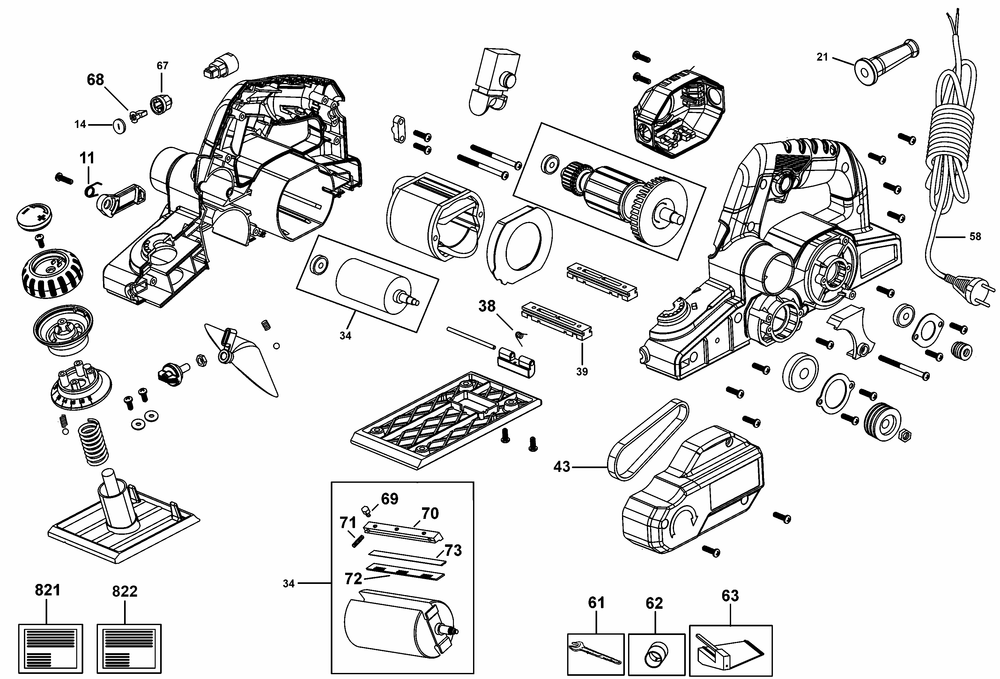 68
67
14
11
21
58
34
38
39
43
69
70
71
73
72
34
821
822
61
62
63