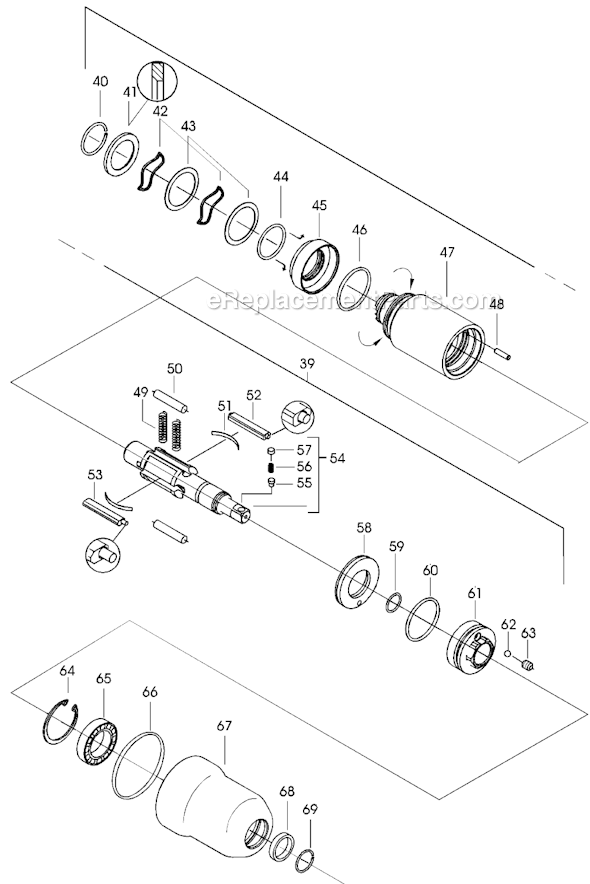 40
41
42
43
44
45
46
47
48
eReplacementParts.com
39
50
49
51
52
57
56
55
54
53
58
59
60
61
62
63
64
65
66
67
68
69